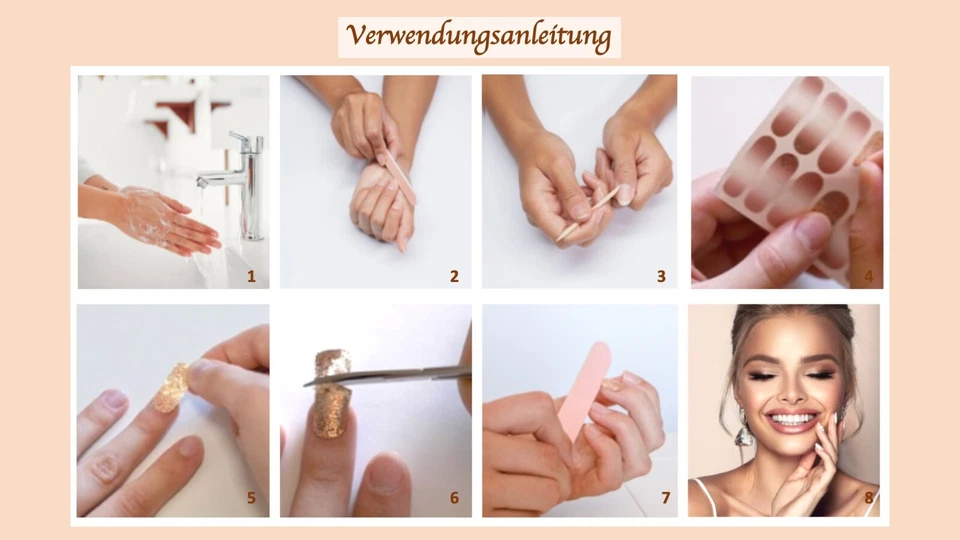 Verwendungsanleitung

1

2

3

4

5

6

7

8