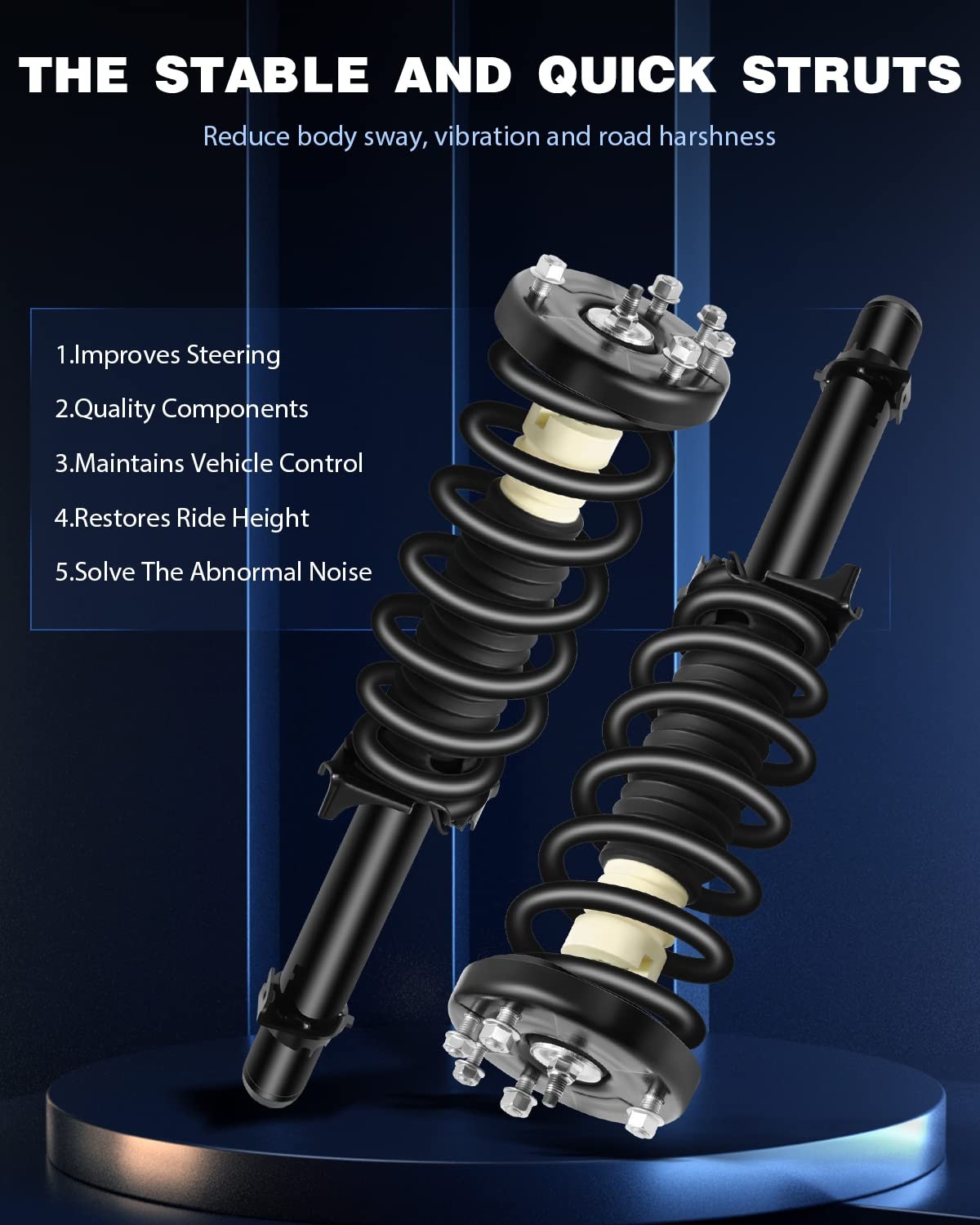 THE STABLE AND QUICK STRUTS

Reduce body sway, vibration and road harshness

1.Improves Steering

2.Quality Components

3.Maintains Vehicle Control

4.Restores Ride Height

5.Solve The Abnormal Noise