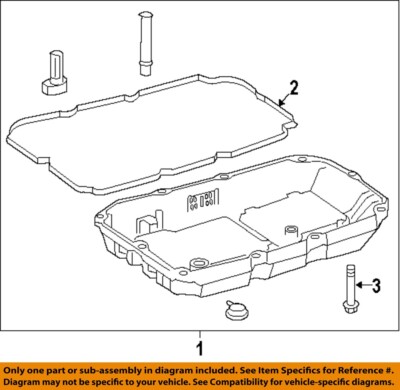 2

3

1

Only one part or sub-assembly in diagram included. See Item Specifics for Reference #.
Diagram may not be specific to your vehicle. See Compatibility for vehicle-specific diagrams.