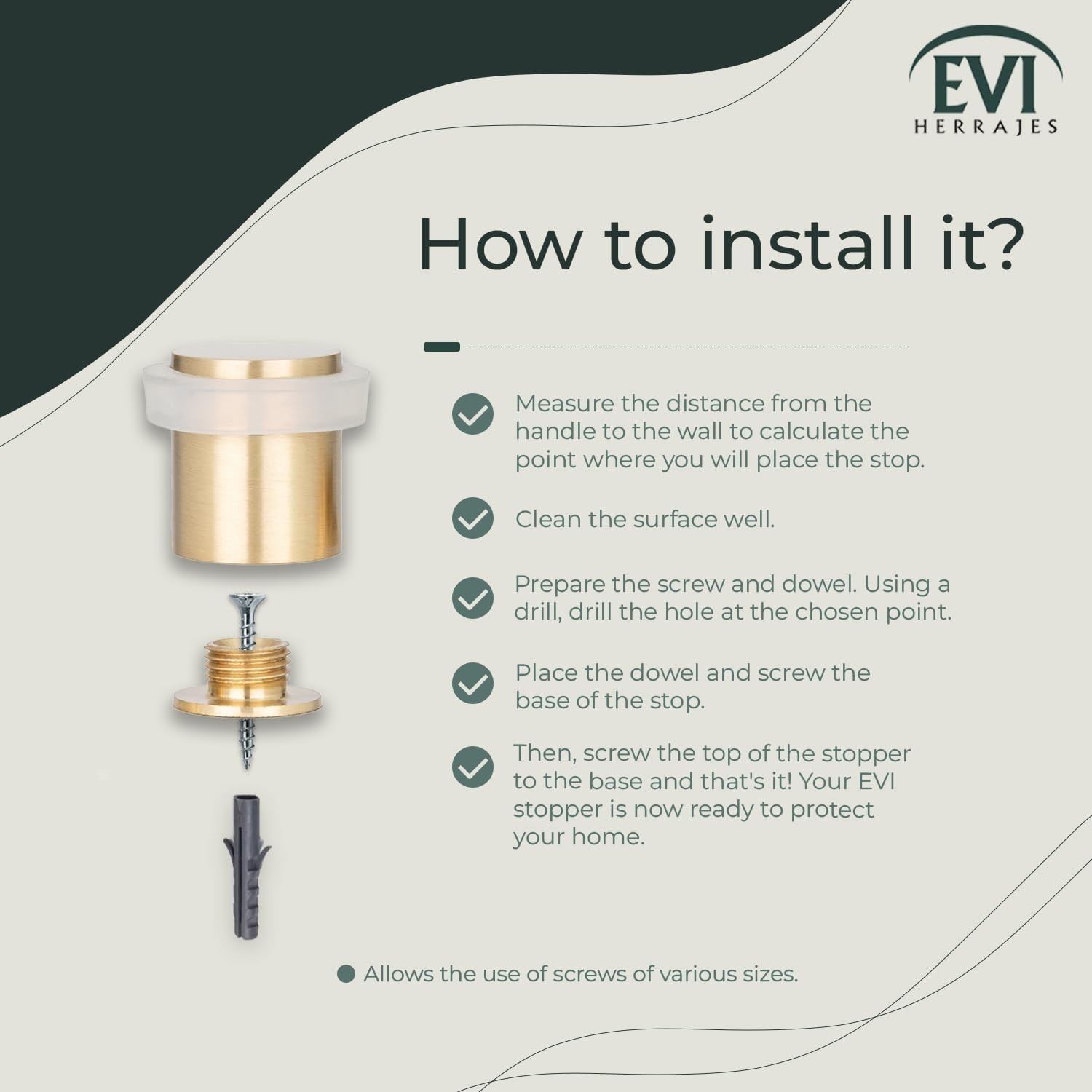 EVI
HERRAJES

How to install it?

Measure the distance from the handle to the wall to calculate the point where you will place the stop.

Clean the surface well.

Prepare the screw and dowel. Using a drill, drill the hole at the chosen point.

Place the dowel and screw the base of the stop.

Then, screw the top of the stopper to the base and that's it! Your EVI stopper is now ready to protect your home.

Allows the use of screws of various sizes.