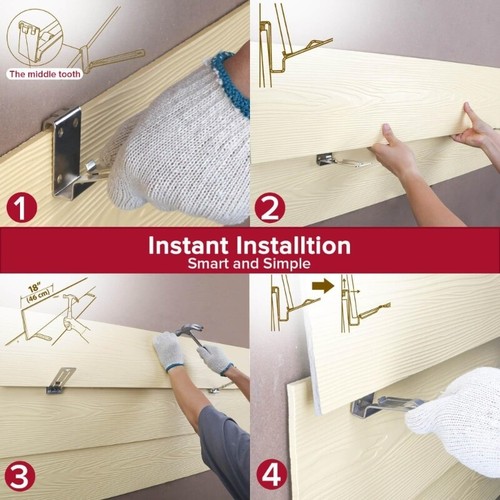 The middle tooth

1

2

Instant Installtion
Smart and Simple

18"
(46 cm)

3

4