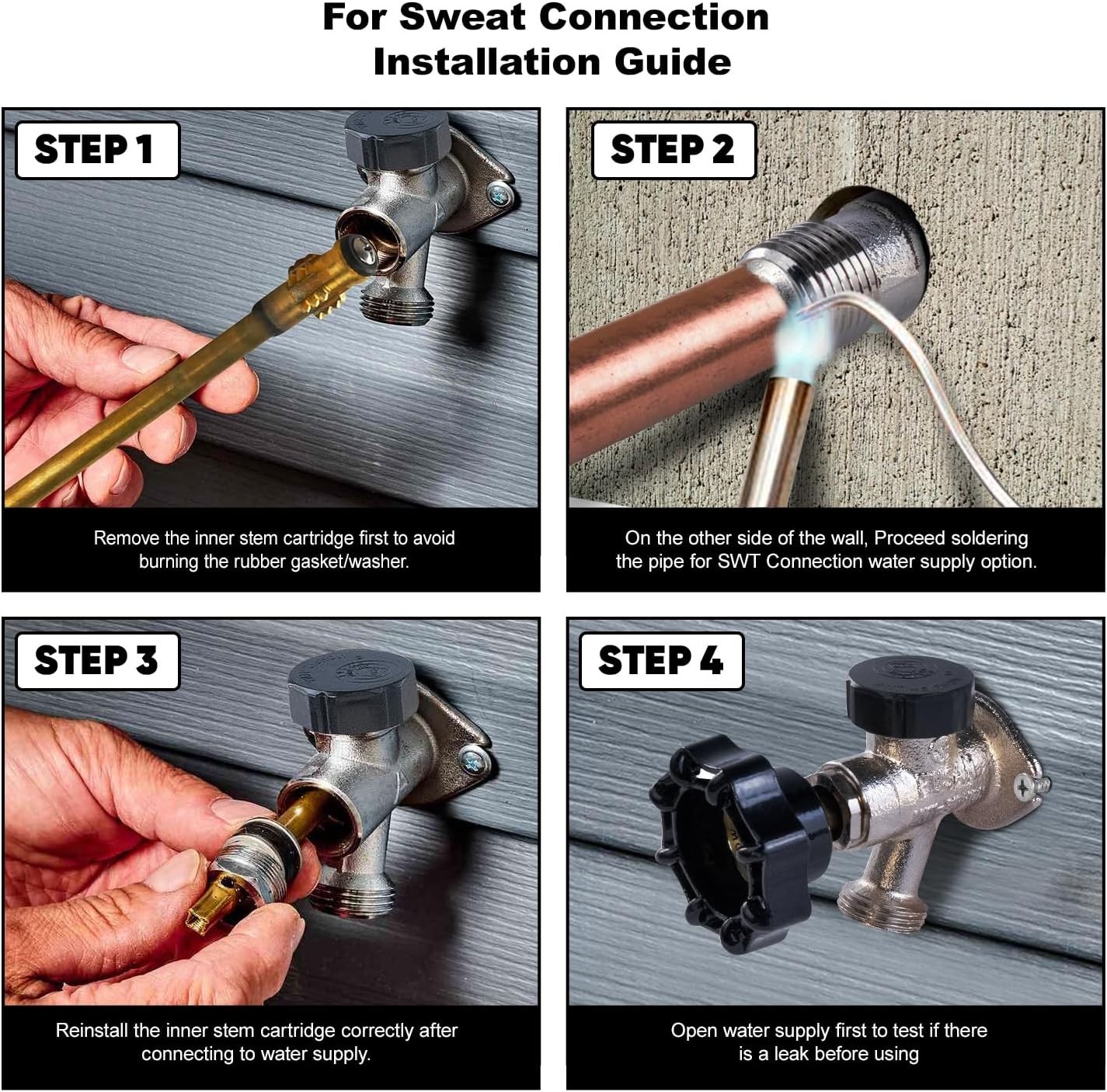 For Sweat Connection
Installation Guide

STEP 1

Remove the inner stem cartridge first to avoid burning the rubber gasket/washer.

STEP 2

On the other side of the wall, Proceed soldering the pipe for SWT Connection water supply option.

STEP 3

Reinstall the inner stem cartridge correctly after connecting to water supply.

STEP 4

Open water supply first to test if there is a leak before using