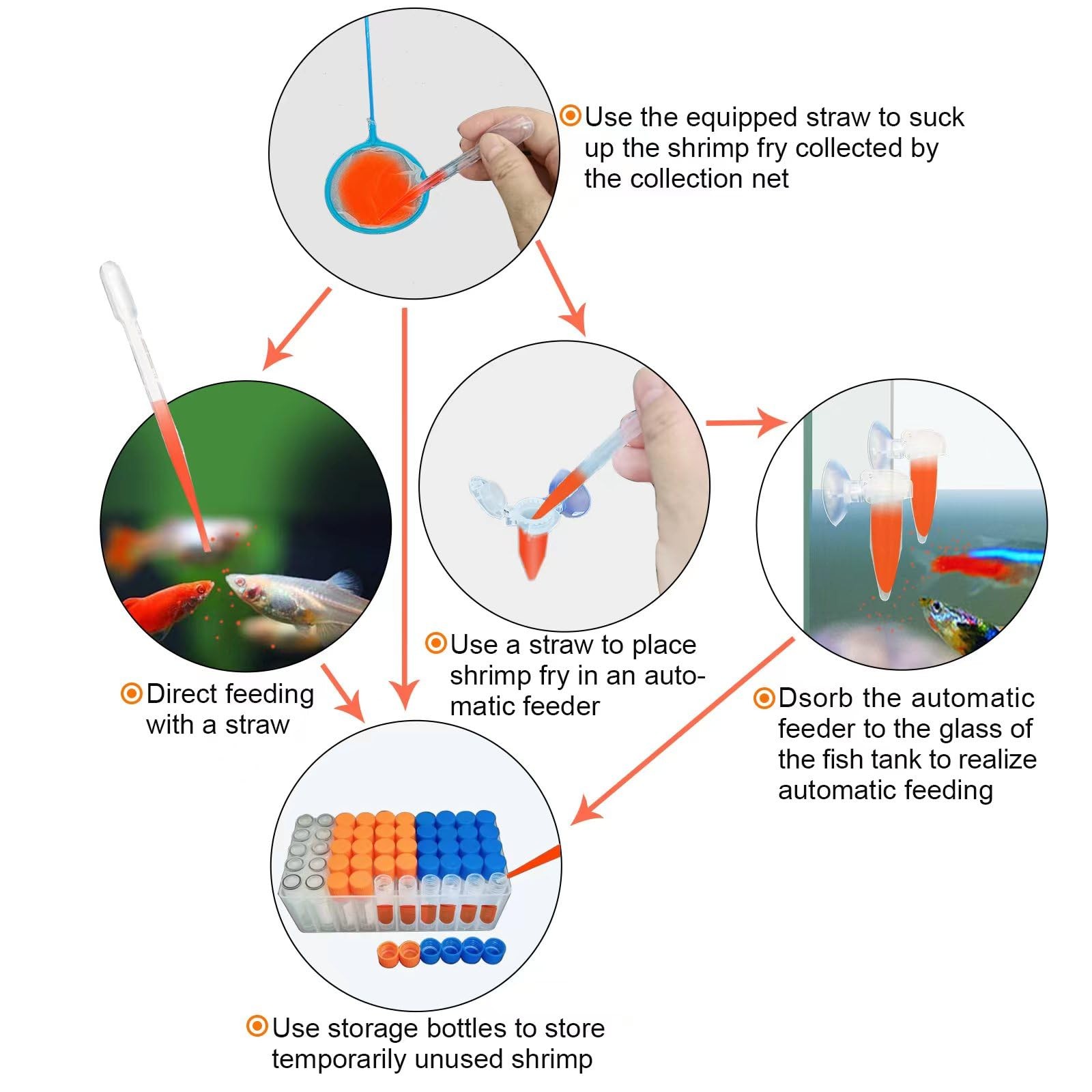 Use the equipped straw to suck up the shrimp fry collected by the collection net

Direct feeding with a straw

Use a straw to place shrimp fry in an automatic feeder

Dsorb the automatic feeder to the glass of the fish tank to realize automatic feeding

Use storage bottles to store temporarily unused shrimp