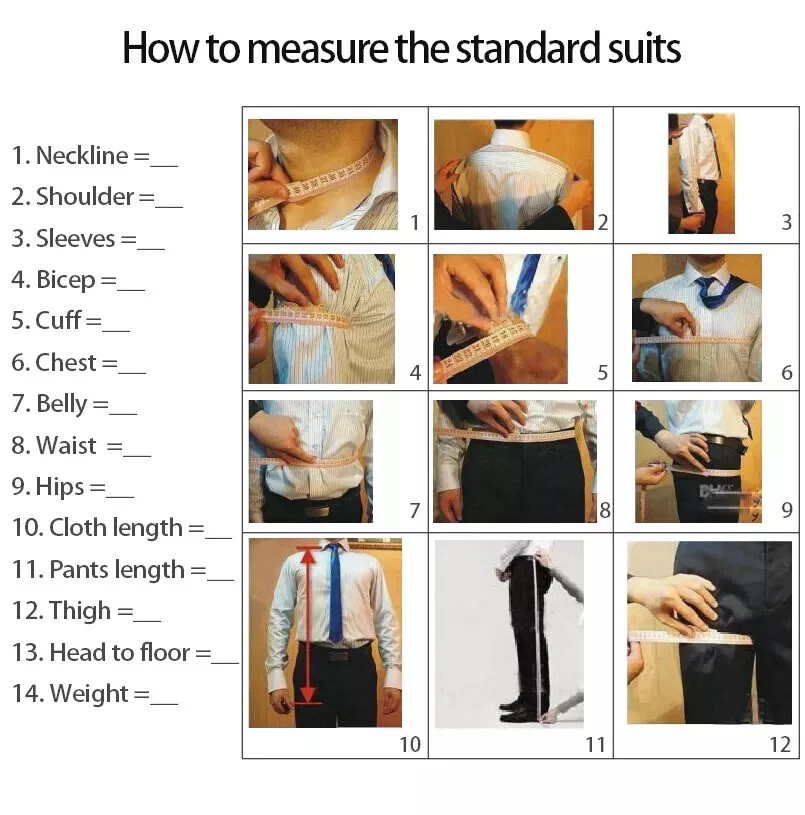 How to measure the standard suits

1. Neckline =__
2. Shoulder =__
3. Sleeves =__
4. Bicep =__
5. Cuff =__
6. Chest =__
7. Belly =__
8. Waist =__
9. Hips =__
10. Cloth length =__
11. Pants length =__
12. Thigh =__
13. Head to floor =__
14. Weight =__

1 2 3
4 5 6
7 8 9
10 11 12