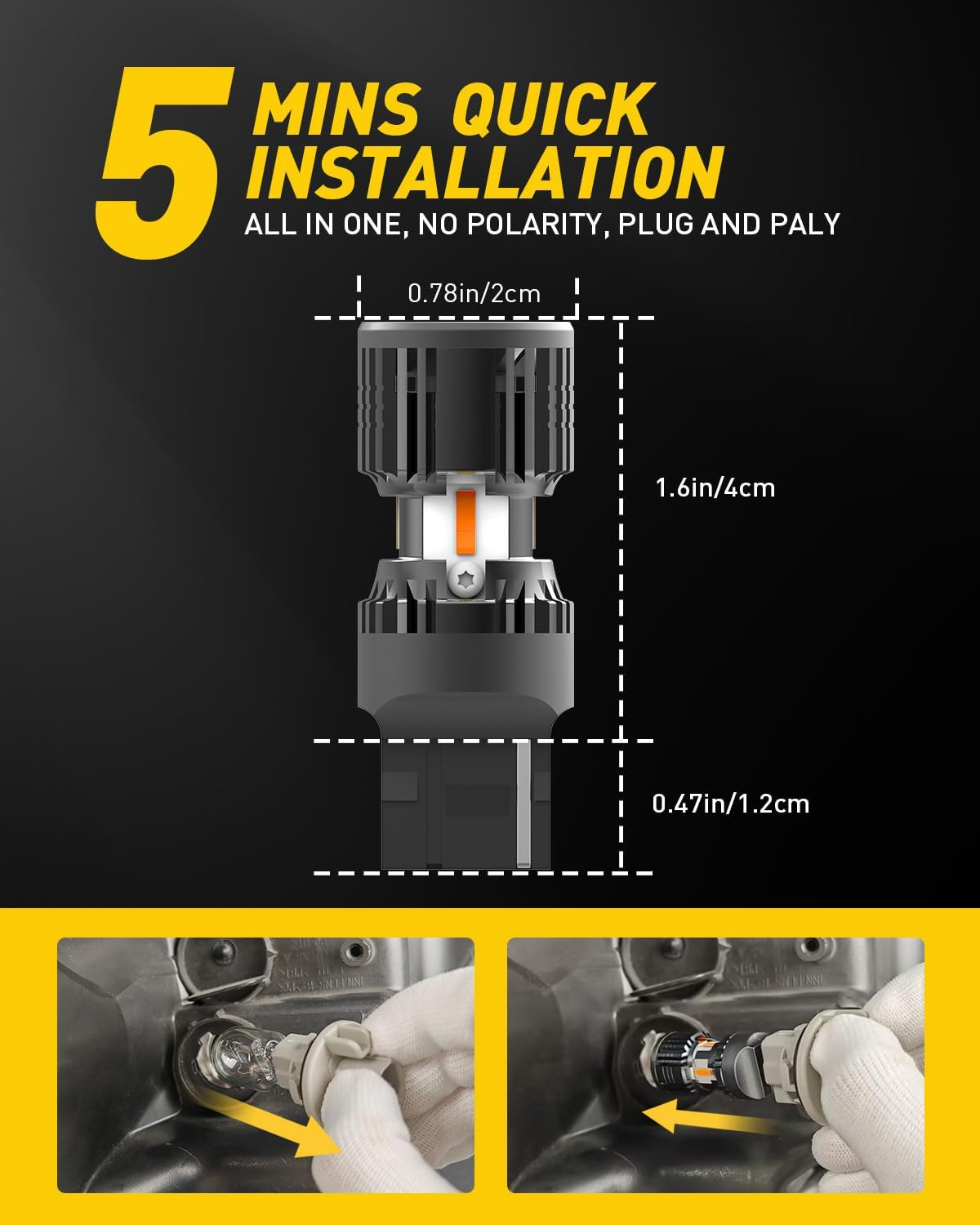 5 MINS QUICK INSTALLATION
ALL IN ONE, NO POLARITY, PLUG AND PALY

0.78in/2cm

1.6in/4cm

0.47in/1.2cm