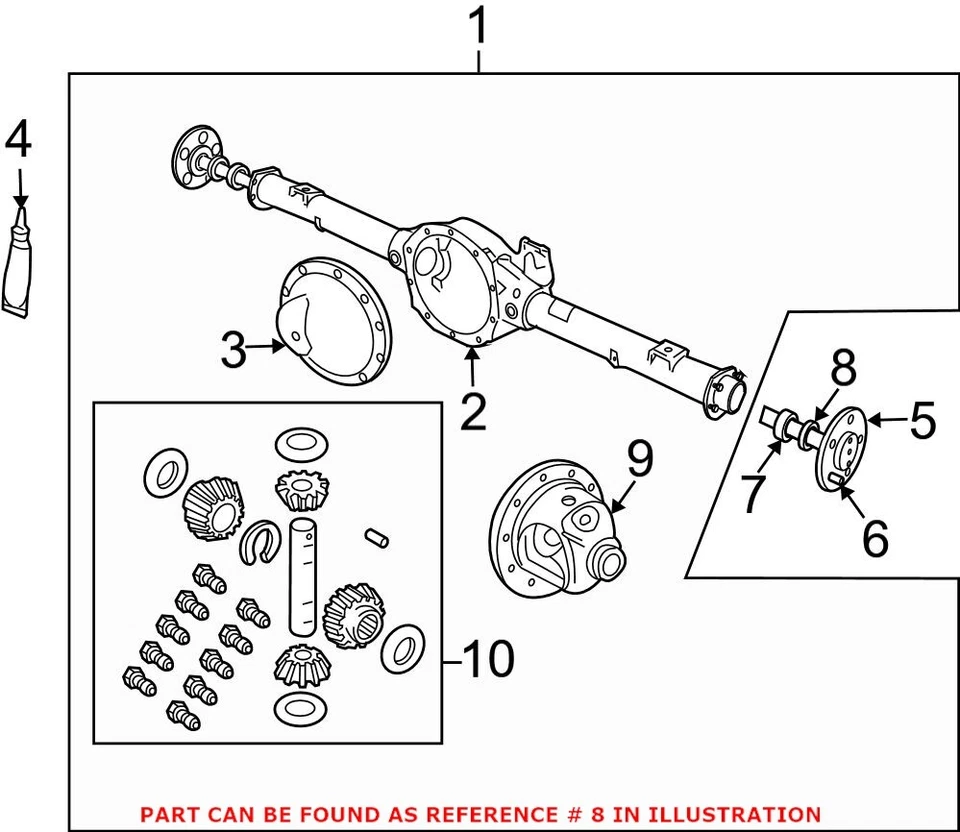 1
4
3
2
8
5
7
6
9
10
PART CAN BE FOUND AS REFERENCE # 8 IN ILLUSTRATION