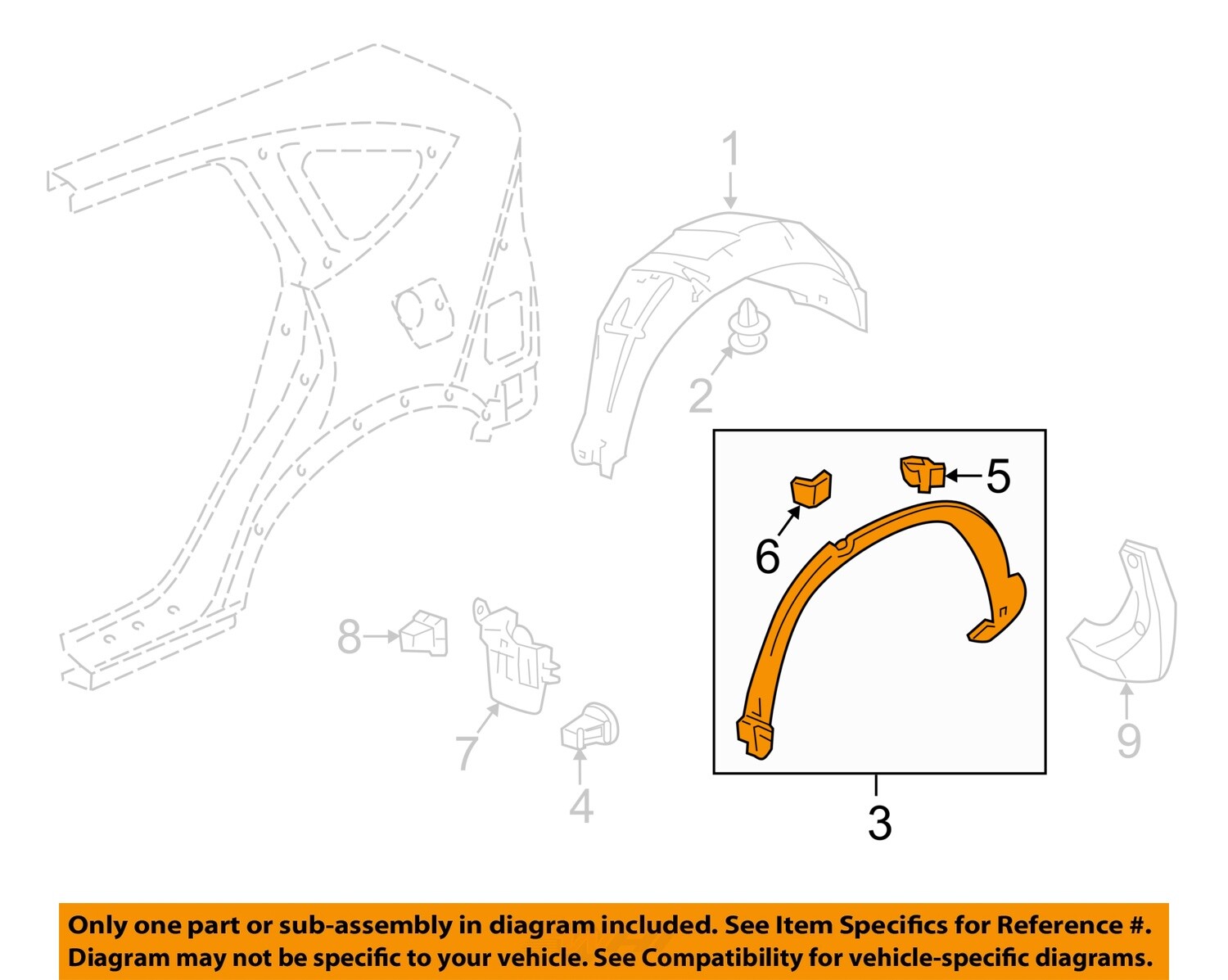 1
2
5
6
8
7
4
3
9

Only one part or sub-assembly in diagram included. See Item Specifics for Reference #. Diagram may not be specific to your vehicle. See Compatibility for vehicle-specific diagrams.