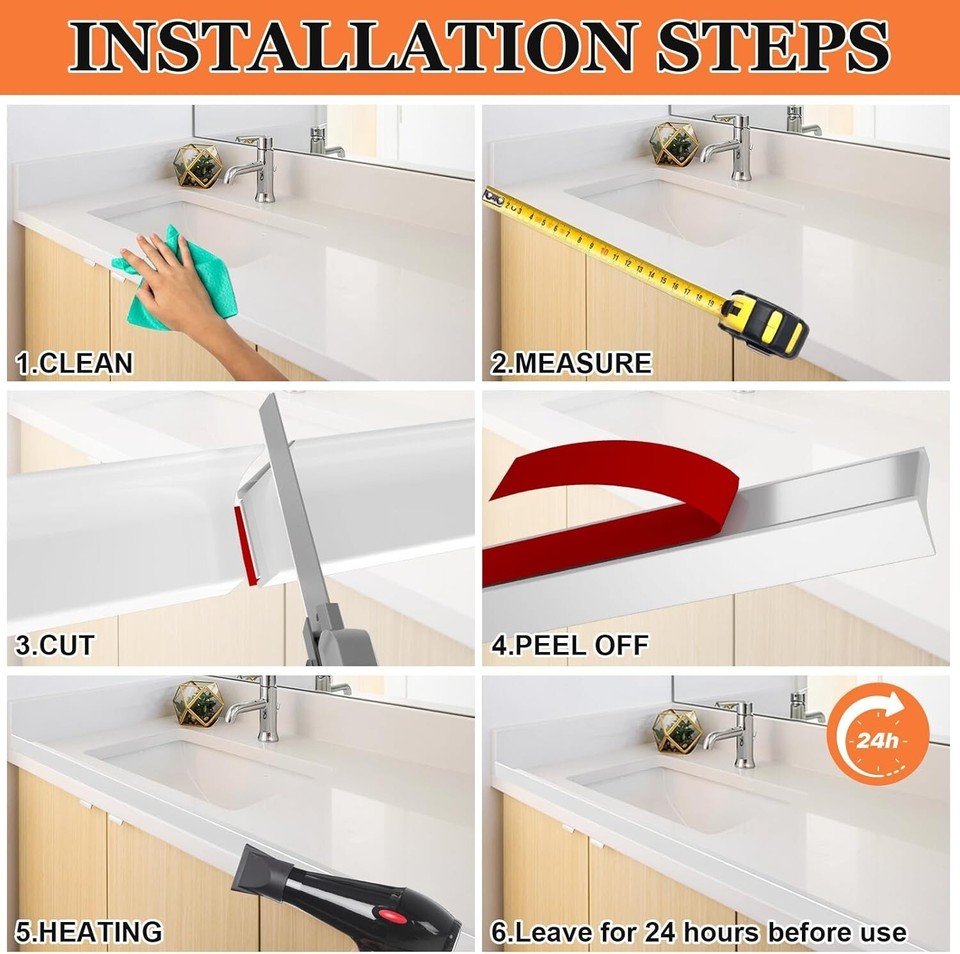 INSTALLATION STEPS

1.CLEAN

2.MEASURE

3.CUT

4.PEEL OFF

5.HEATING

24h

6.Leave for 24 hours before use