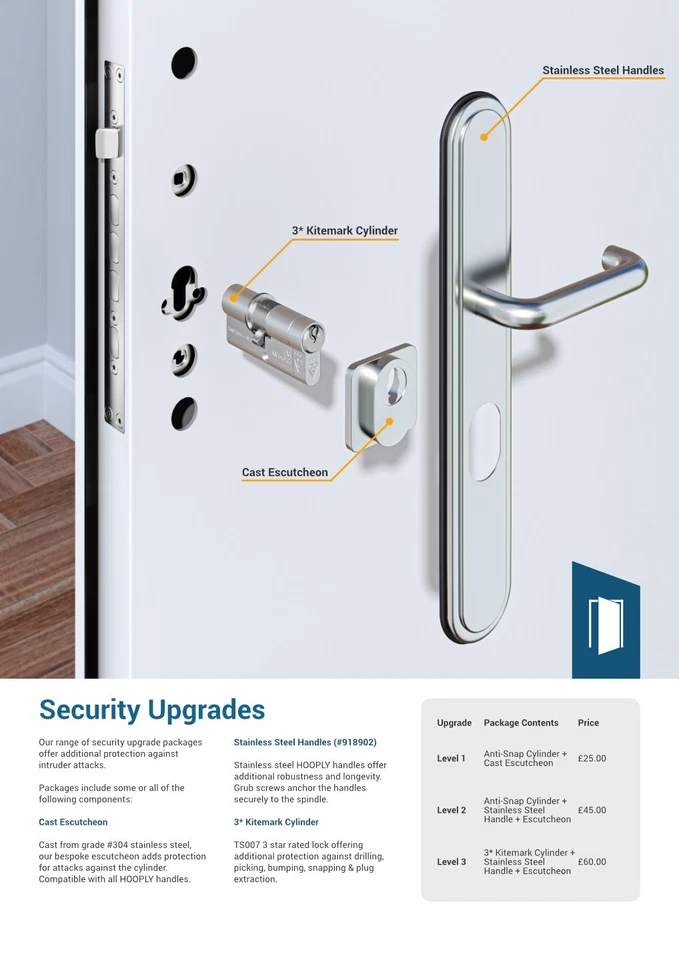 Stainless Steel Handles

3* Kitemark Cylinder

Cast Escutcheon

Security Upgrades

Our range of security upgrade packages offer additional protection against intruder attacks.

Packages include some or all of the following components:

Cast Escutcheon

Cast from grade #304 stainless steel, our bespoke escutcheon adds protection for attacks against the cylinder. Compatible with all HOOPLY handles.

Stainless Steel Handles (#918902)

Stainless steel HOOPLY handles offer additional robustness and longevity. Grub screws anchor the handles securely to the spindle.

3* Kitemark Cylinder

TS007 3 star rated lock offering additional protection against drilling, picking, bumping, snapping & plug extraction.

| Upgrade | Package Contents | Price |
|---|---|---|
| Level 1 | Anti-Snap Cylinder + Cast Escutcheon | £25.00 |
| Level 2 | Anti-Snap Cylinder + Stainless Steel Handle + Escutcheon | £45.00 |
| Level 3 | 3* Kitemark Cylinder + Stainless Steel Handle + Escutcheon | £60.00 |