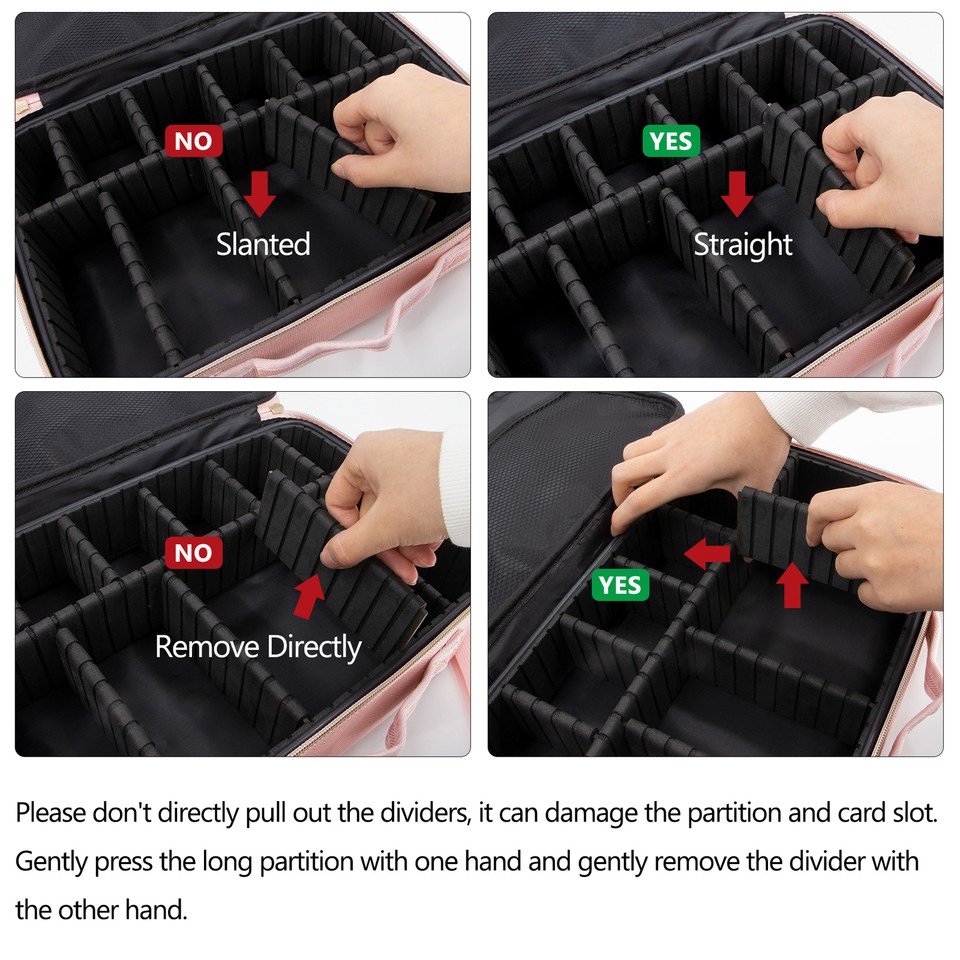 NO
Slanted

YES
Straight

NO
Remove Directly

YES

Please don't directly pull out the dividers, it can damage the partition and card slot. Gently press the long partition with one hand and gently remove the divider with the other hand.