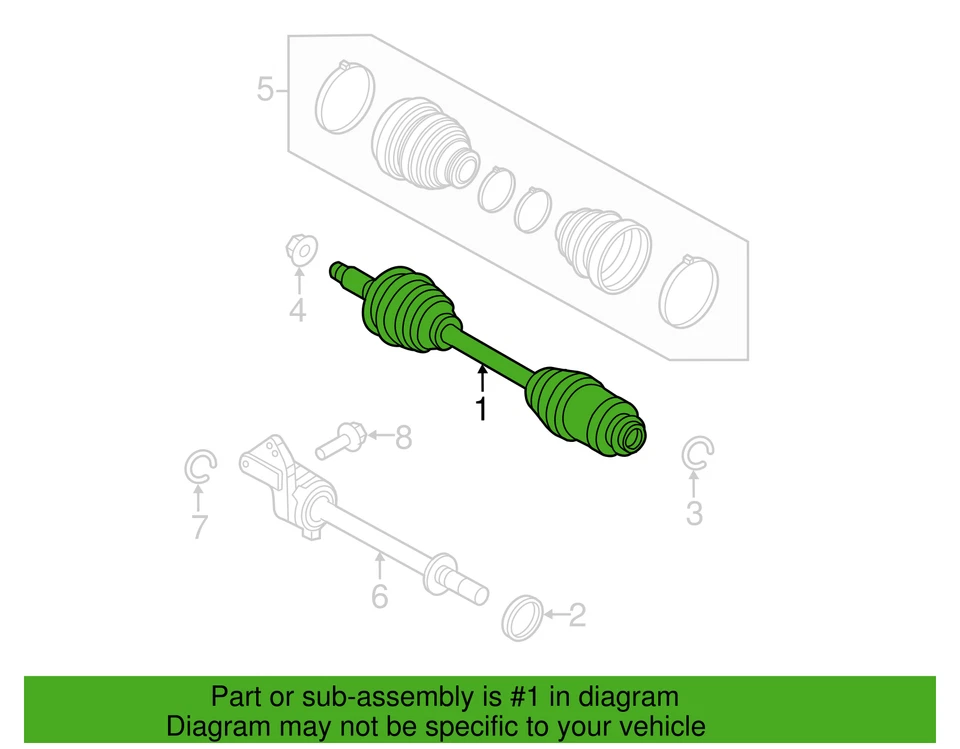 5
4
1
8
7
3
6
2

Part or sub-assembly is #1 in diagram
Diagram may not be specific to your vehicle