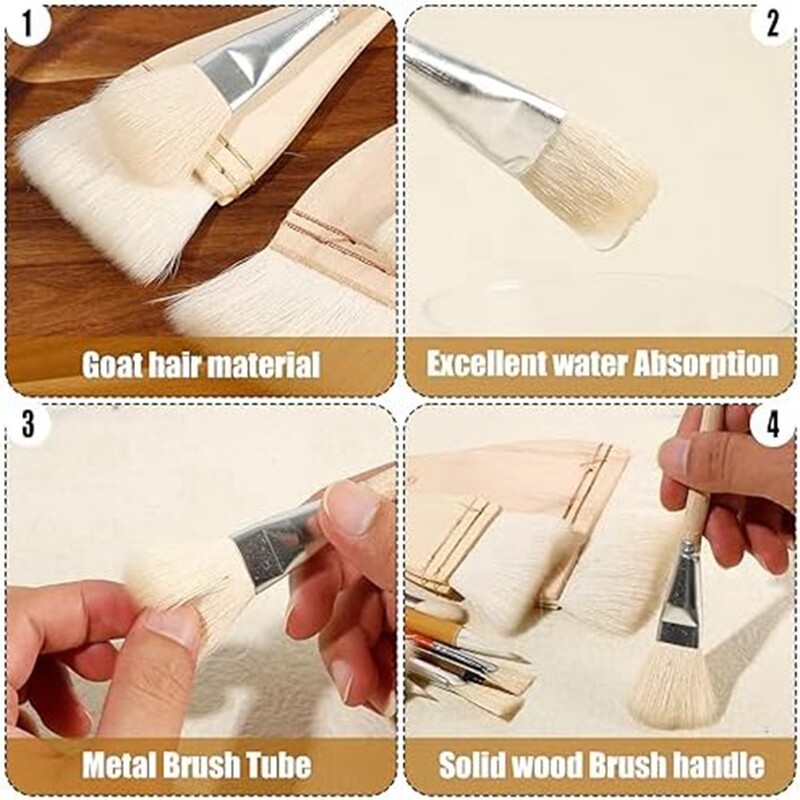 1

Goat hair material

2

Excellent water Absorption

3

Metal Brush Tube

4

Solid wood Brush handle