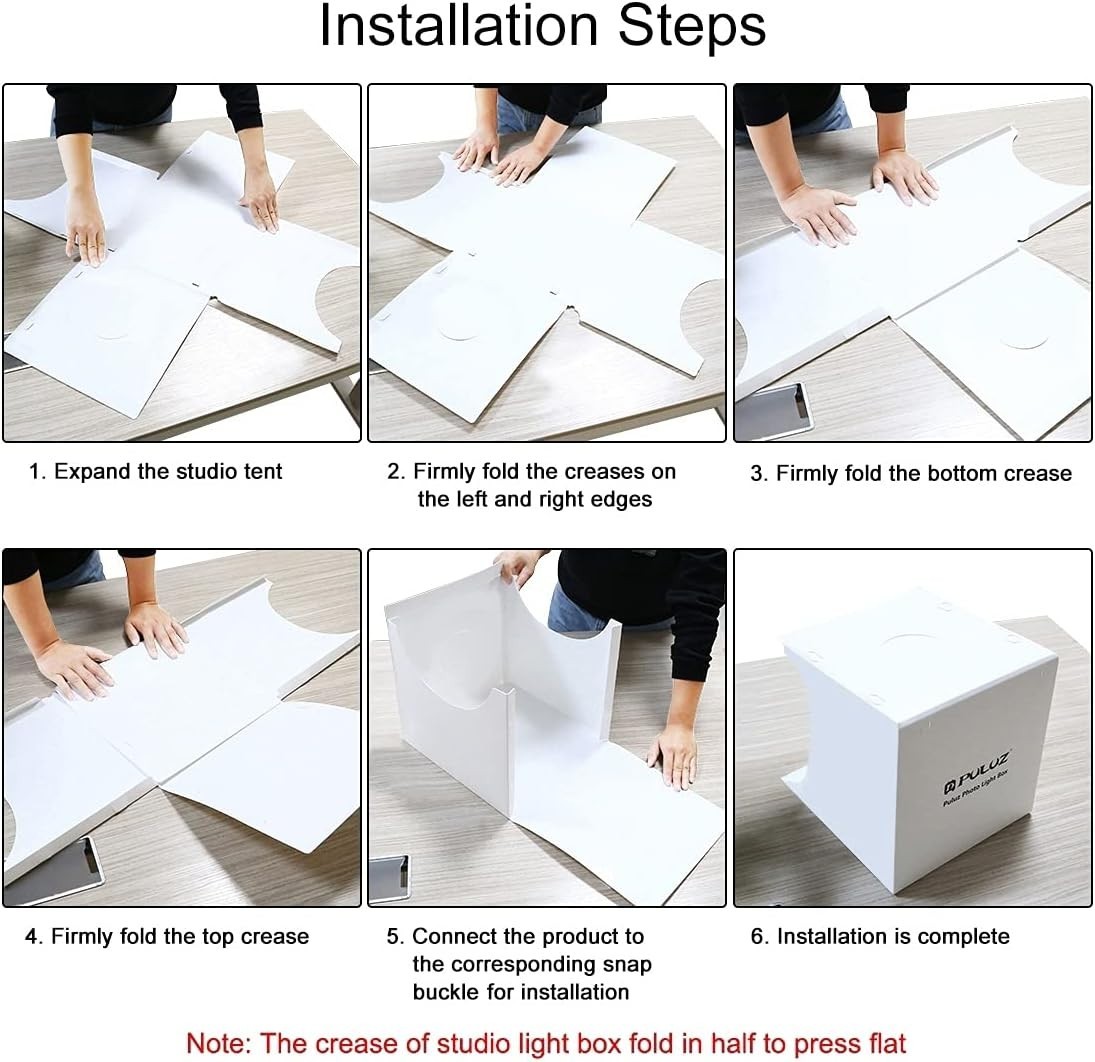 Installation Steps

1. Expand the studio tent

2. Firmly fold the creases on the left and right edges

3. Firmly fold the bottom crease

4. Firmly fold the top crease

5. Connect the product to the corresponding snap buckle for installation

PULUZ
Puluz Photo Light Box

6. Installation is complete

Note: The crease of studio light box fold in half to press flat