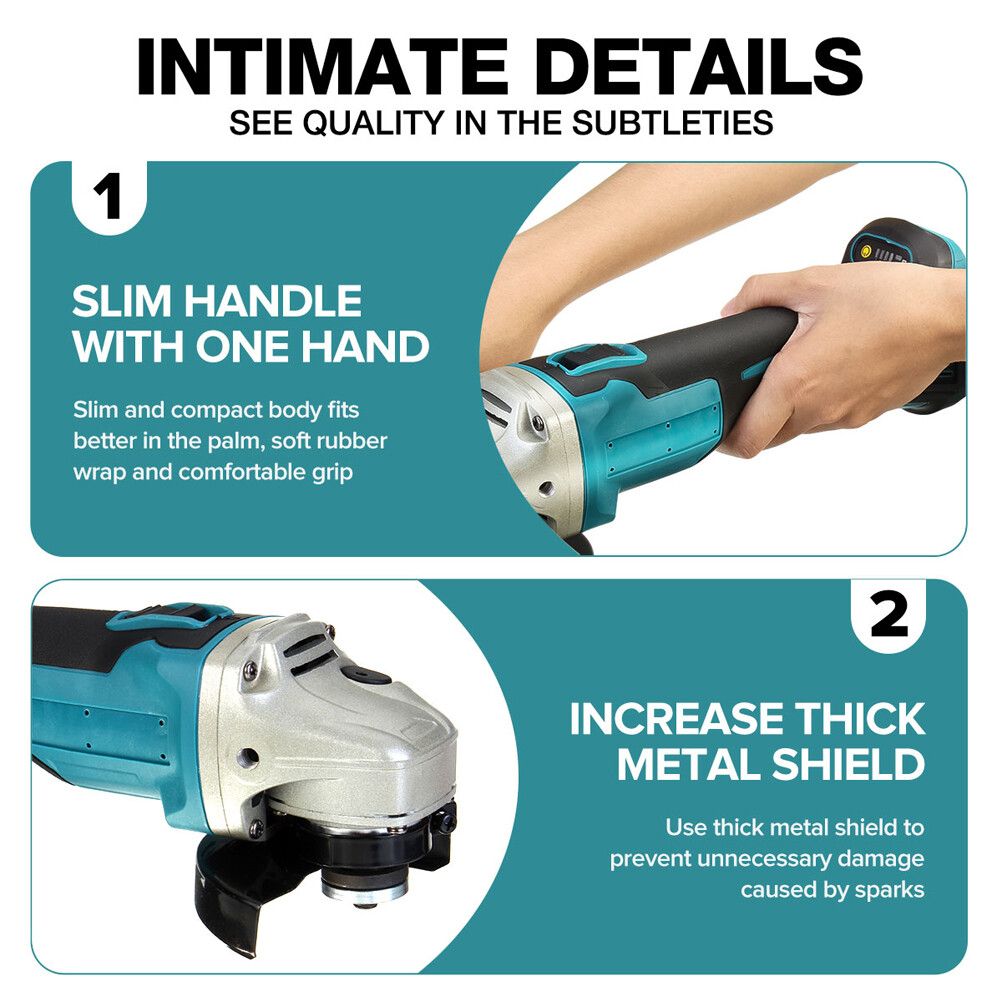 INTIMATE DETAILS
SEE QUALITY IN THE SUBTLETIES

1

SLIM HANDLE WITH ONE HAND

Slim and compact body fits better in the palm, soft rubber wrap and comfortable grip

2

INCREASE THICK METAL SHIELD

Use thick metal shield to prevent unnecessary damage caused by sparks