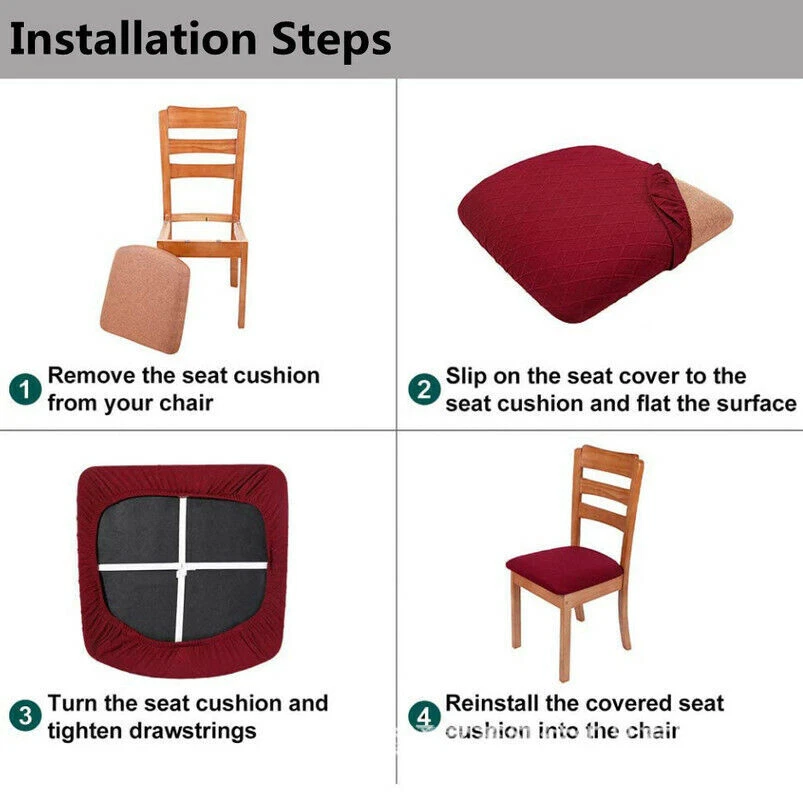 Installation Steps

1 Remove the seat cushion from your chair

2 Slip on the seat cover to the seat cushion and flat the surface

3 Turn the seat cushion and tighten drawstrings

4 Reinstall the covered seat cushion into the chair