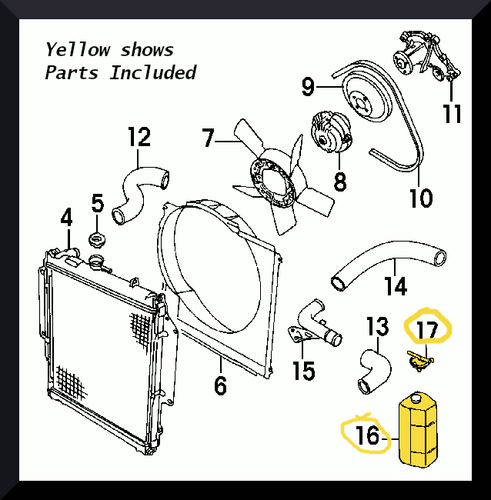 Yellow shows
Parts Included

9
11
12
7
8
10
5
4
14
13
17
15
6
16