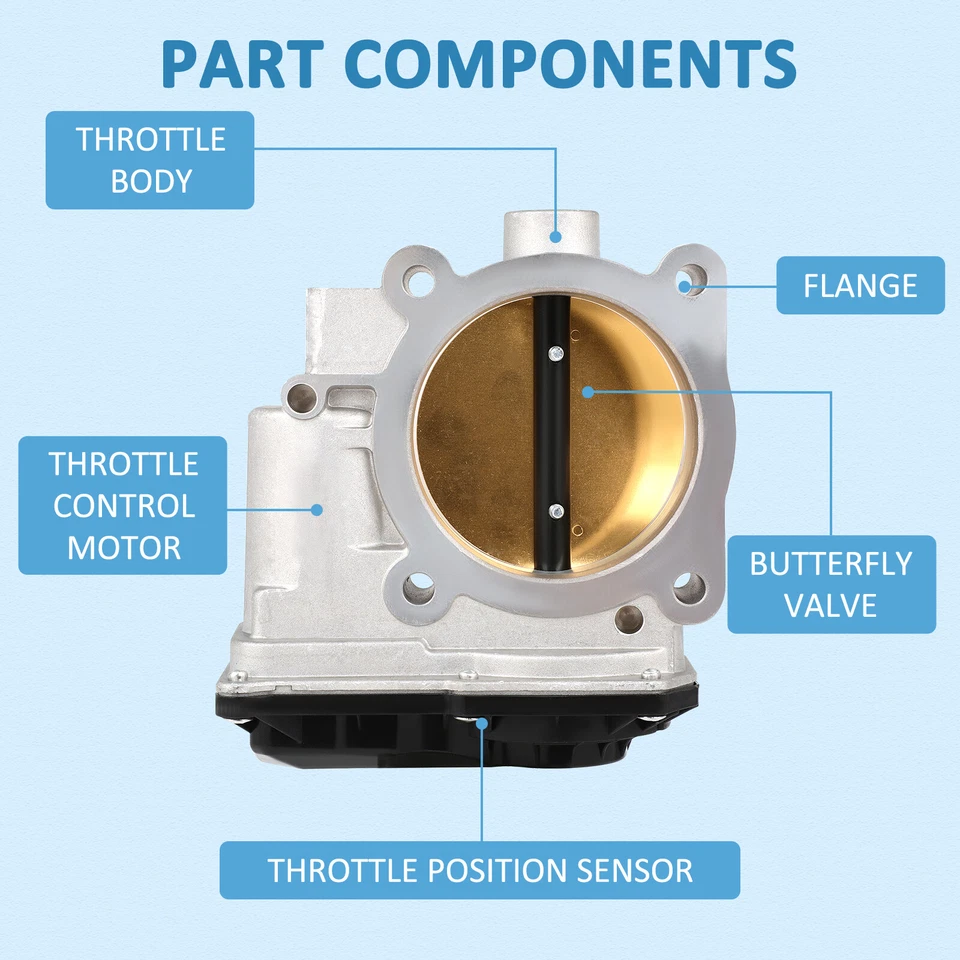 PART COMPONENTS

THROTTLE BODY

FLANGE

THROTTLE CONTROL MOTOR

BUTTERFLY VALVE

THROTTLE POSITION SENSOR