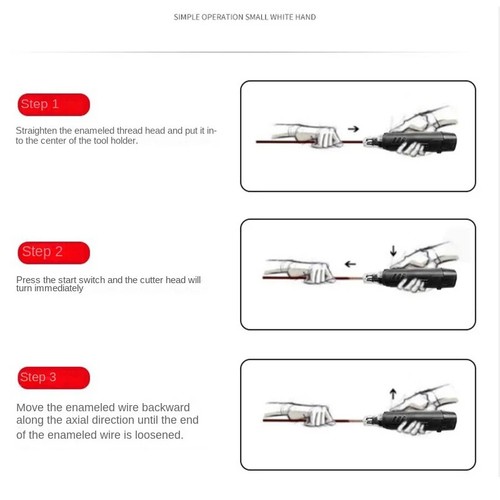 SIMPLE OPERATION SMALL WHITE HAND

Step 1

Straighten the enameled thread head and put it into the center of the tool holder.

Step 2

Press the start switch and the cutter head will turn immediately

Step 3

Move the enameled wire backward along the axial direction until the end of the enameled wire is loosened.