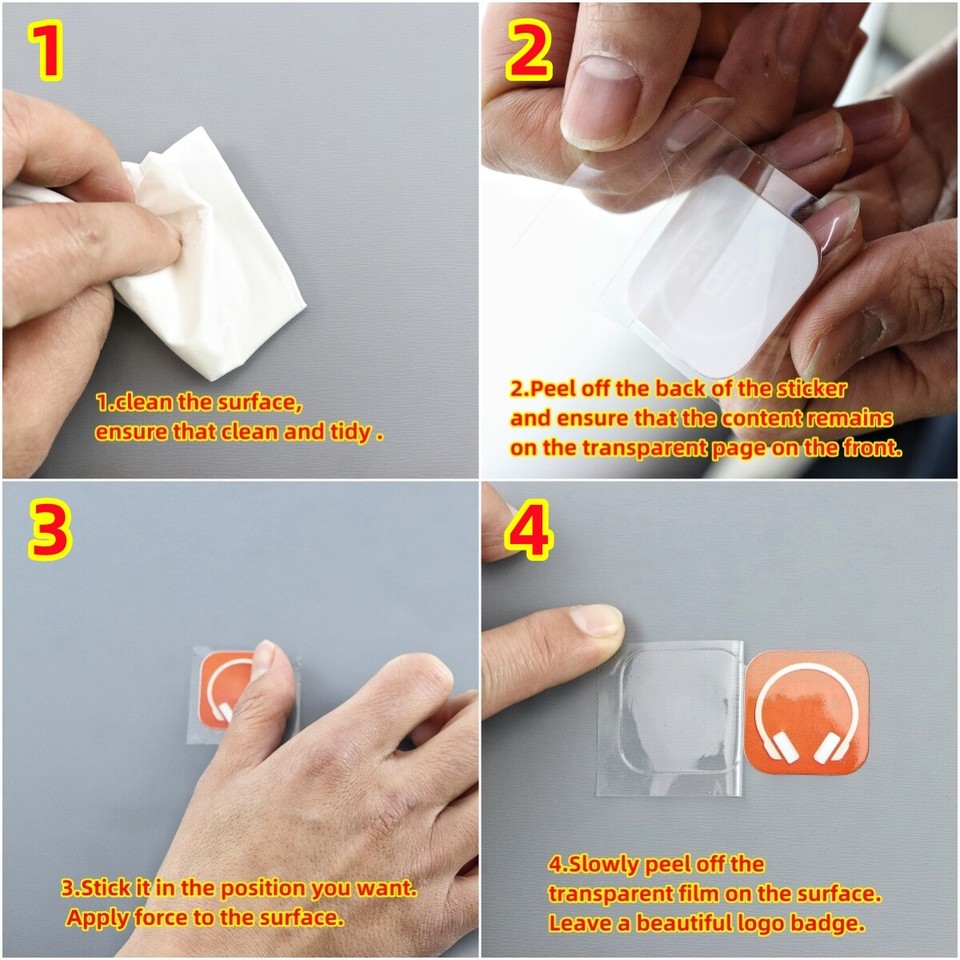 1

1.clean the surface,
ensure that clean and tidy .

2

2.Peel off the back of the sticker
and ensure that the content remains
on the transparent page on the front.

3

3.Stick it in the position you want.
Apply force to the surface.

4

4.Slowly peel off the
transparent film on the surface.
Leave a beautiful logo badge.