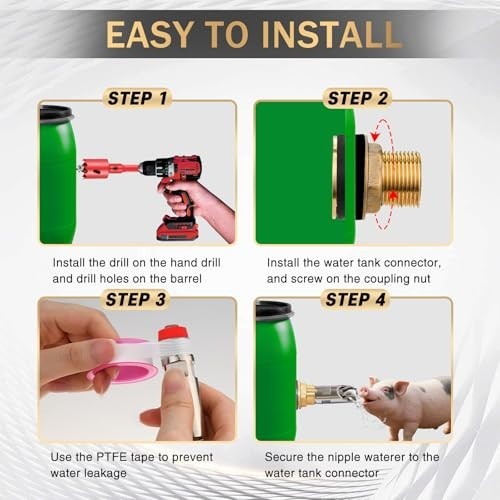 EASY TO INSTALL

STEP 1

Install the drill on the hand drill and drill holes on the barrel

STEP 2

Install the water tank connector, and screw on the coupling nut

STEP 3

Use the PTFE tape to prevent water leakage

STEP 4

Secure the nipple waterer to the water tank connector