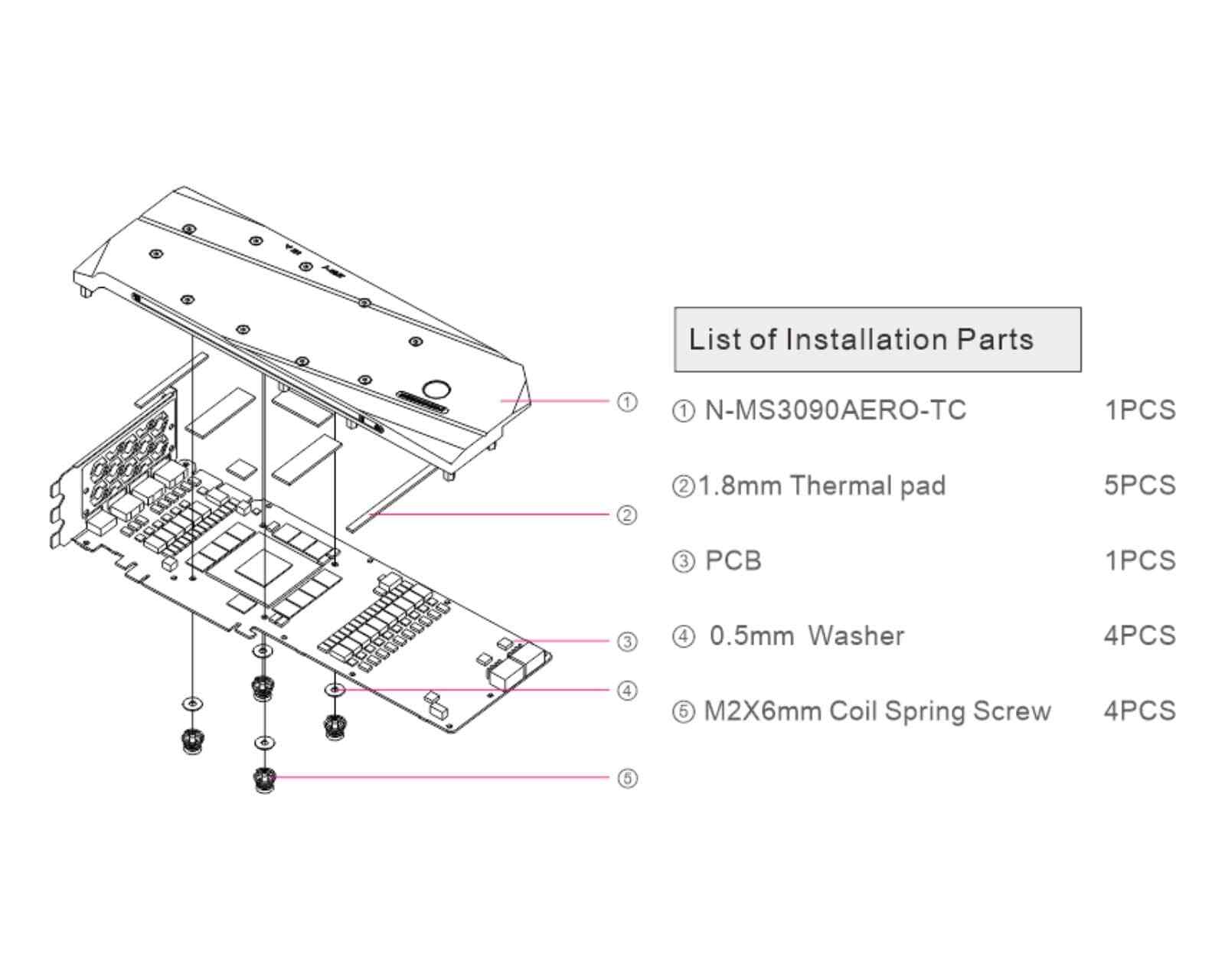 ①

②

③

④

⑤

List of Installation Parts

① N-MS3090AERO-TC 1PCS

②1.8mm Thermal pad 5PCS

③ PCB 1PCS

④ 0.5mm Washer 4PCS

⑤ M2X6mm Coil Spring Screw 4PCS