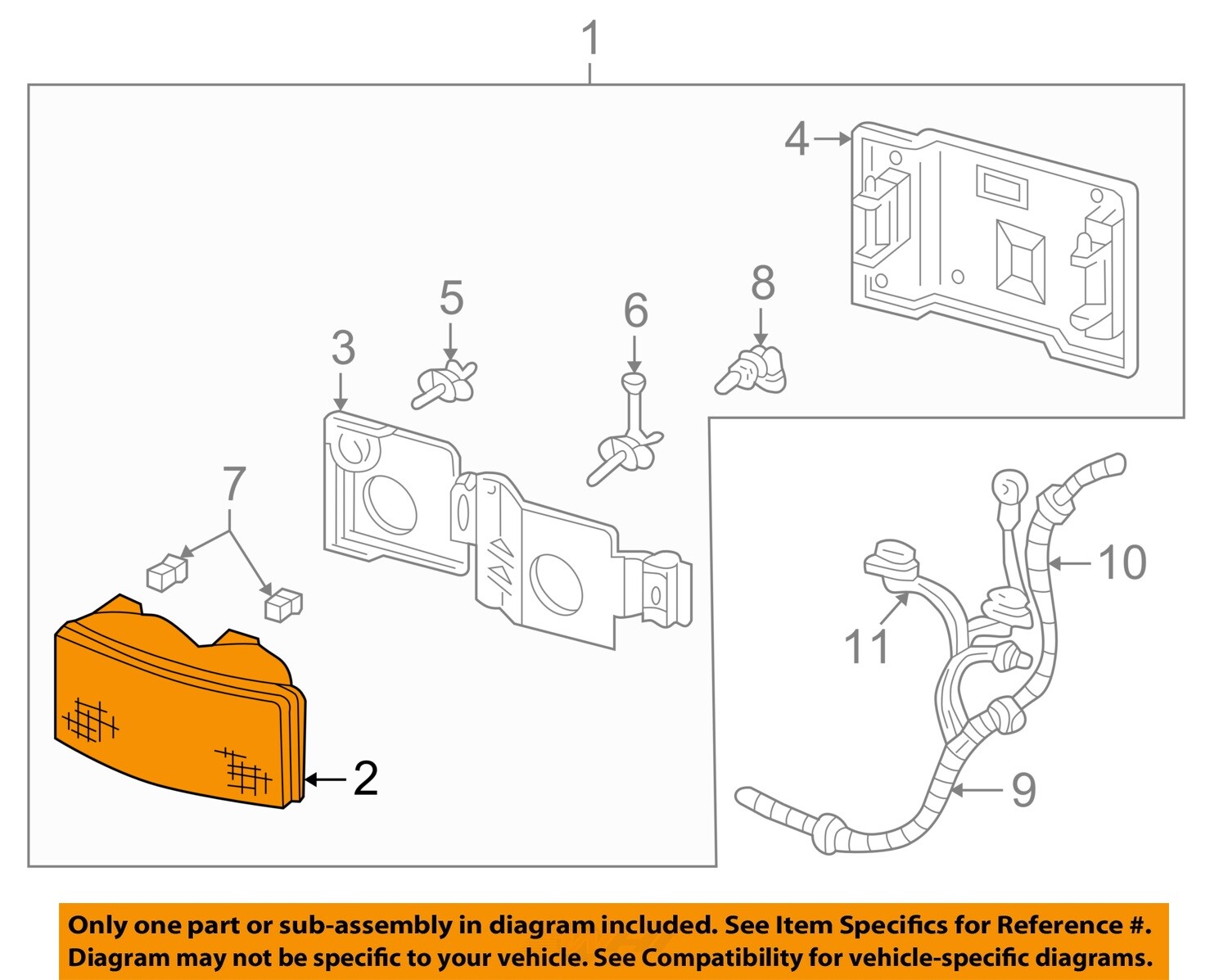 1

4

5

6

8

3

7

10

11

2

9

Only one part or sub-assembly in diagram included. See Item Specifics for Reference #.
Diagram may not be specific to your vehicle. See Compatibility for vehicle-specific diagrams.