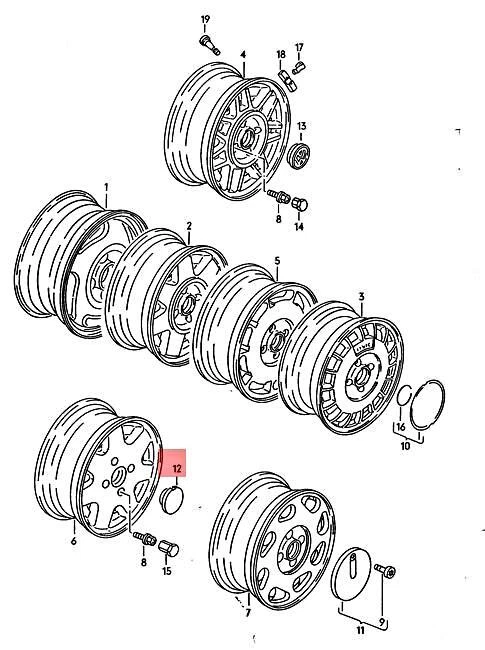 19
4
18
17
13
8
14
1
2
5
3
16
10
12
6
8
15
7
9
11