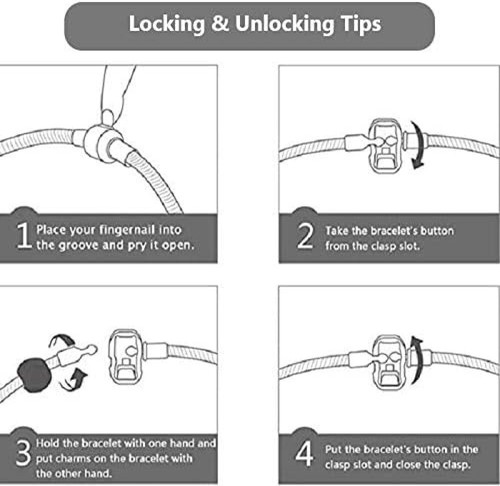 Locking & Unlocking Tips

1 Place your fingernail into the groove and pry it open.

2 Take the bracelet's button from the clasp slot.

3 Hold the bracelet with one hand and put charms on the bracelet with the other hand.

4 Put the bracelet's button in the clasp slot and close the clasp.