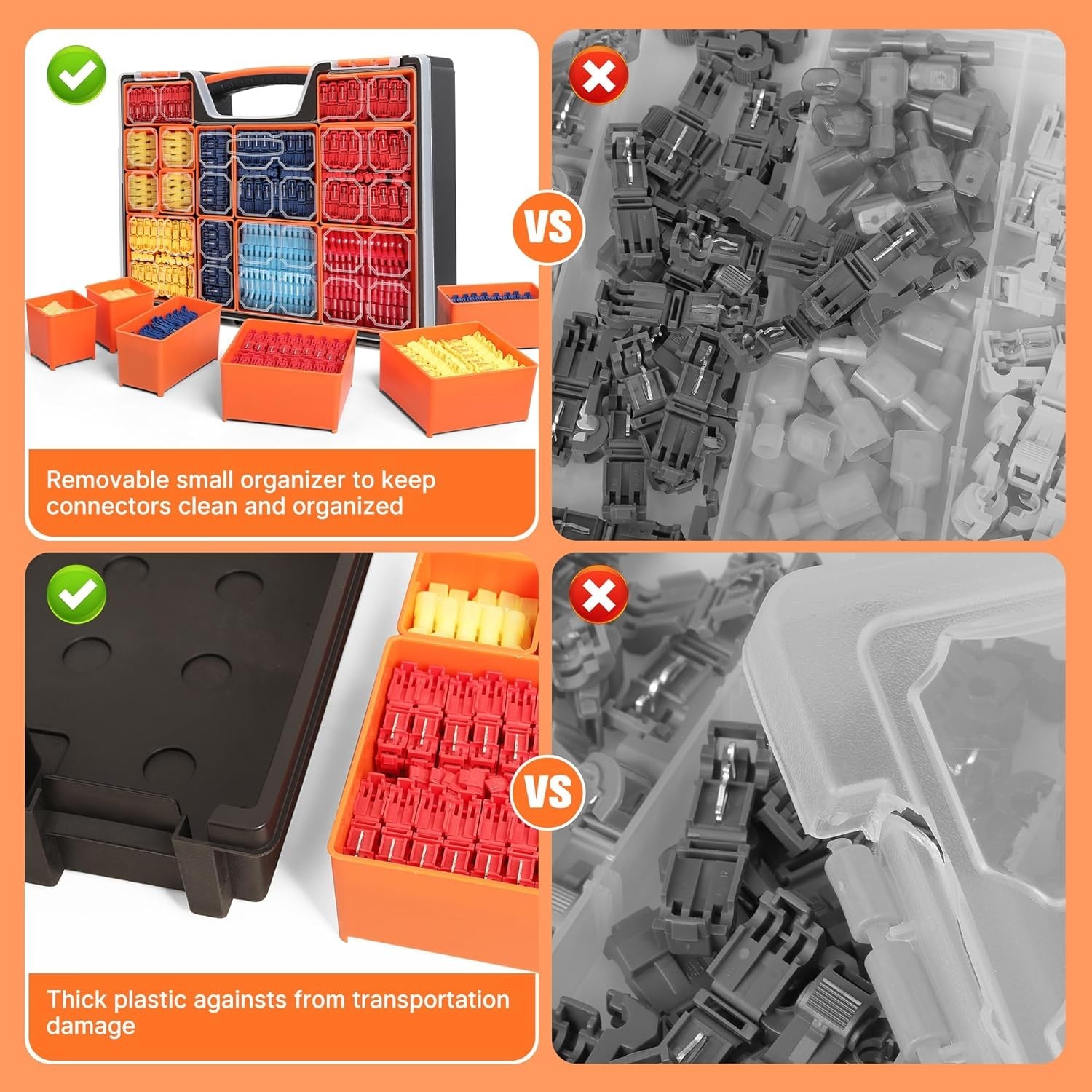 VS

Removable small organizer to keep connectors clean and organized

VS

Thick plastic againsts from transportation damage