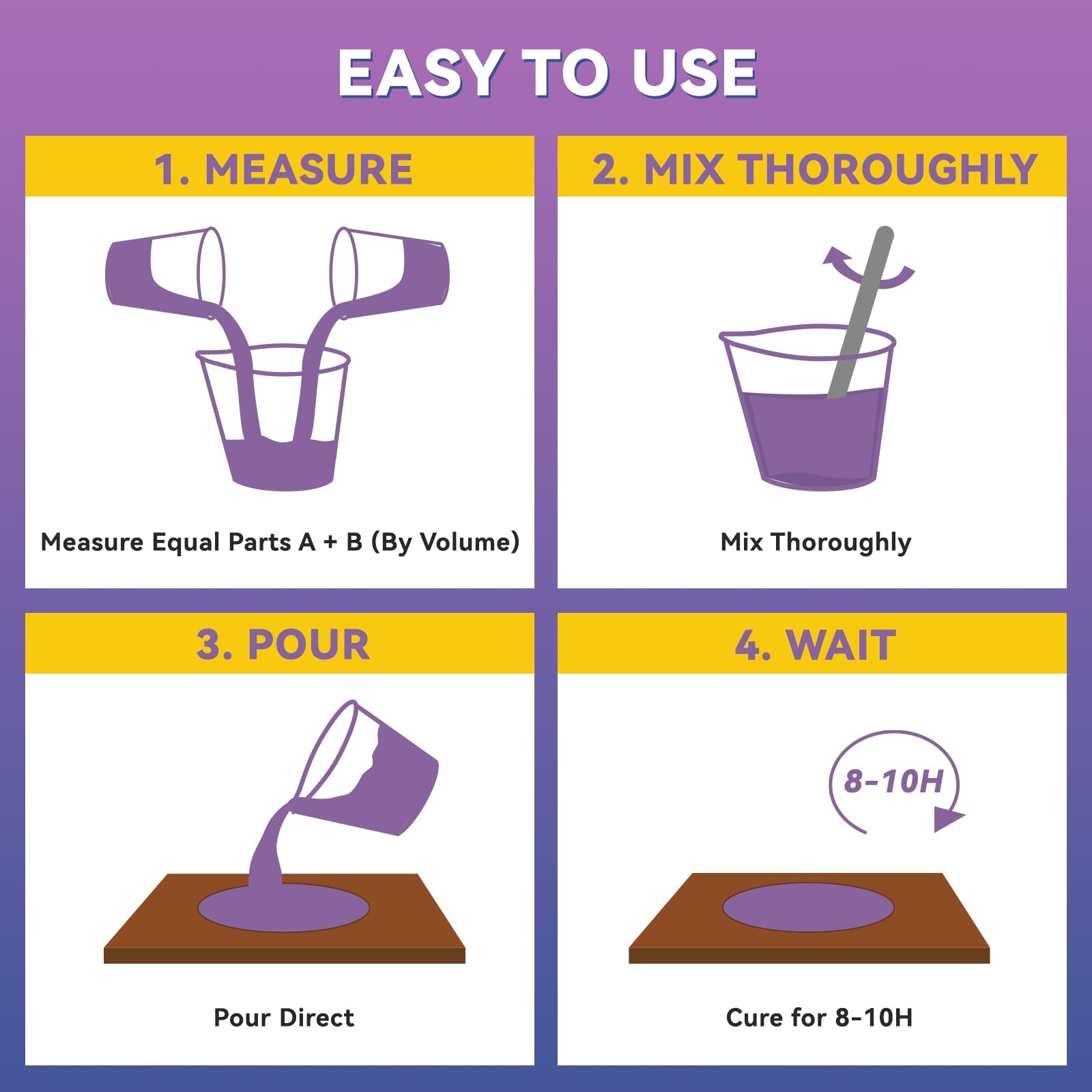 EASY TO USE

1. MEASURE

Measure Equal Parts A + B (By Volume)

2. MIX THOROUGHLY

Mix Thoroughly

3. POUR

Pour Direct

4. WAIT

8-10H

Cure for 8-10H