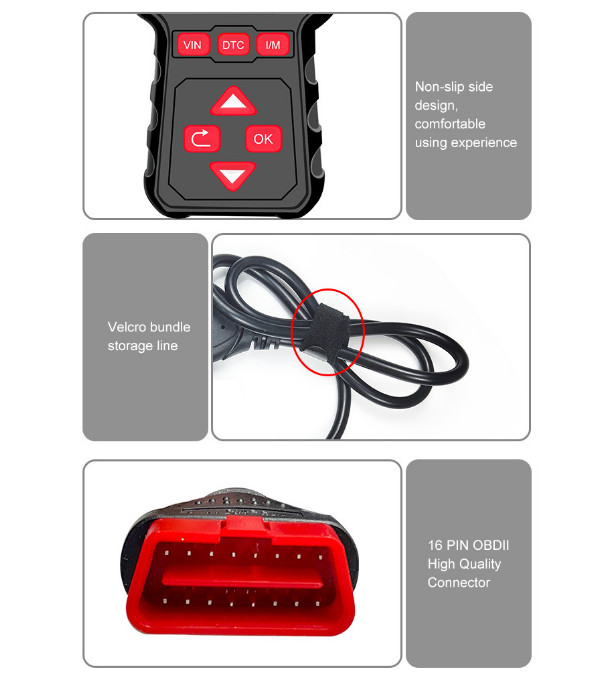 VIN DTC I/M

OK

Non-slip side design, comfortable using experience

Velcro bundle storage line

16 PIN OBDII High Quality Connector