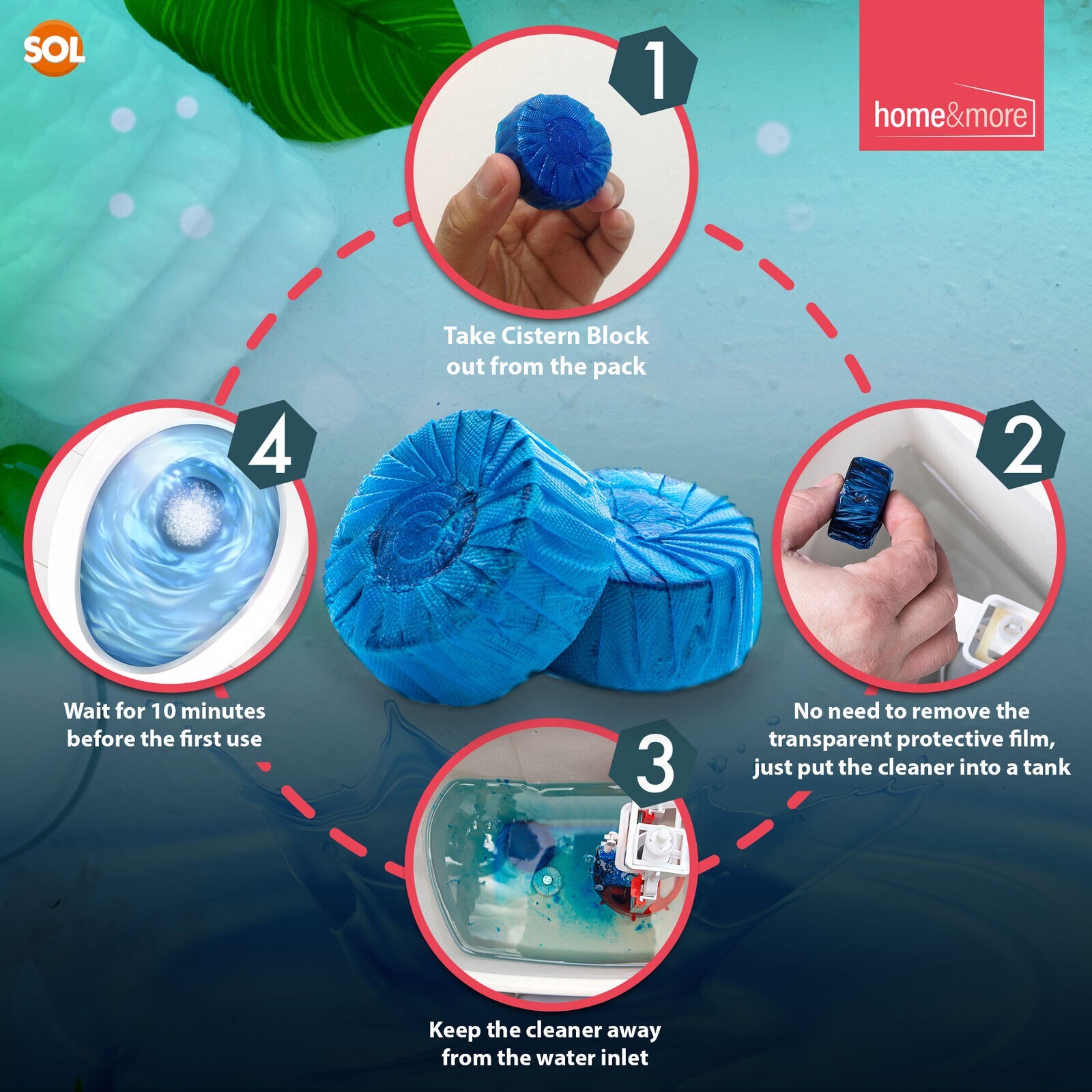 SOL

home&more

1

Take Cistern Block out from the pack

2

No need to remove the transparent protective film, just put the cleaner into a tank

3

Keep the cleaner away from the water inlet

4

Wait for 10 minutes before the first use