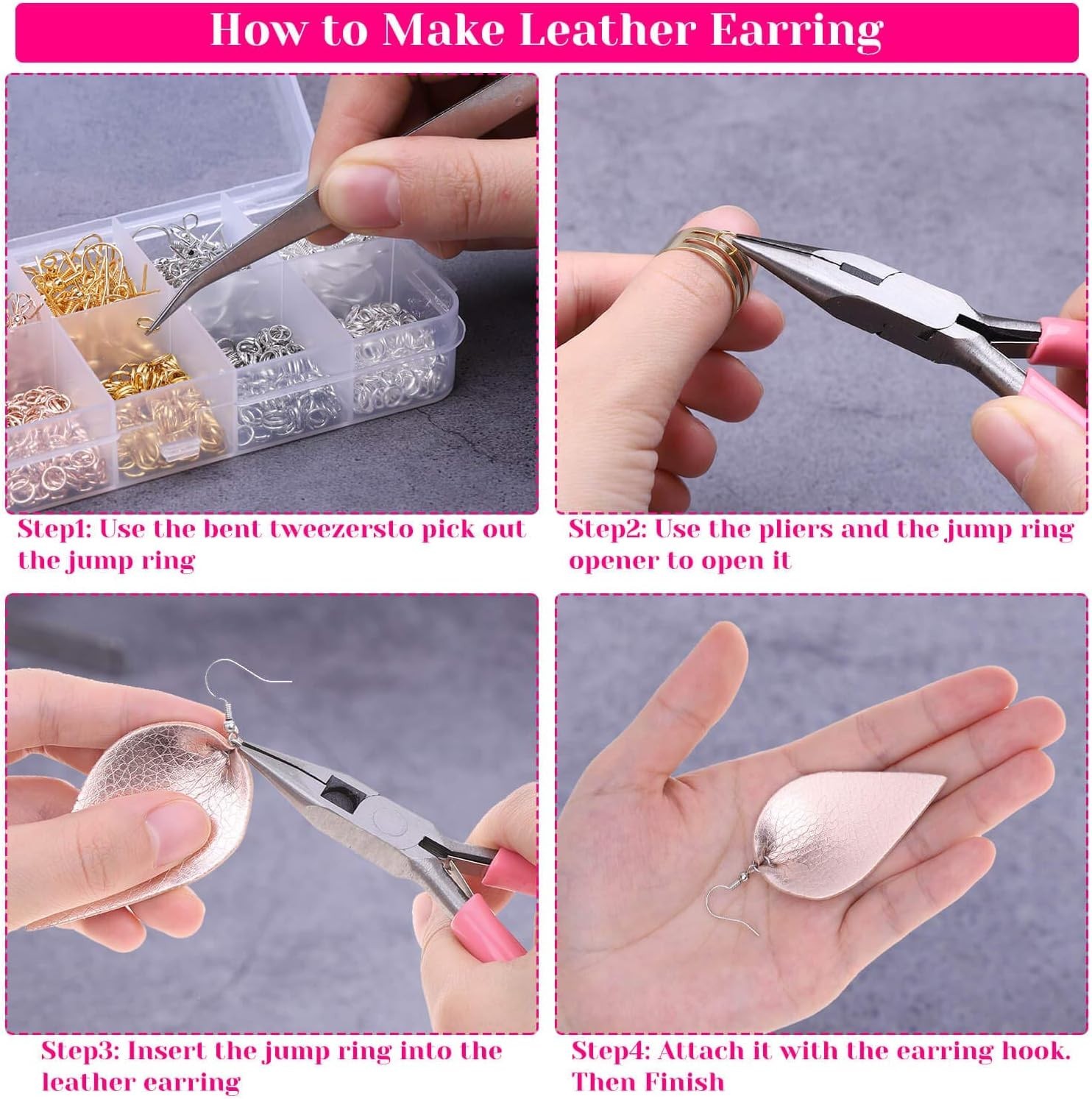 How to Make Leather Earring

Step1: Use the bent tweezersto pick out the jump ring

Step2: Use the pliers and the jump ring opener to open it

Step3: Insert the jump ring into the leather earring

Step4: Attach it with the earring hook. Then Finish