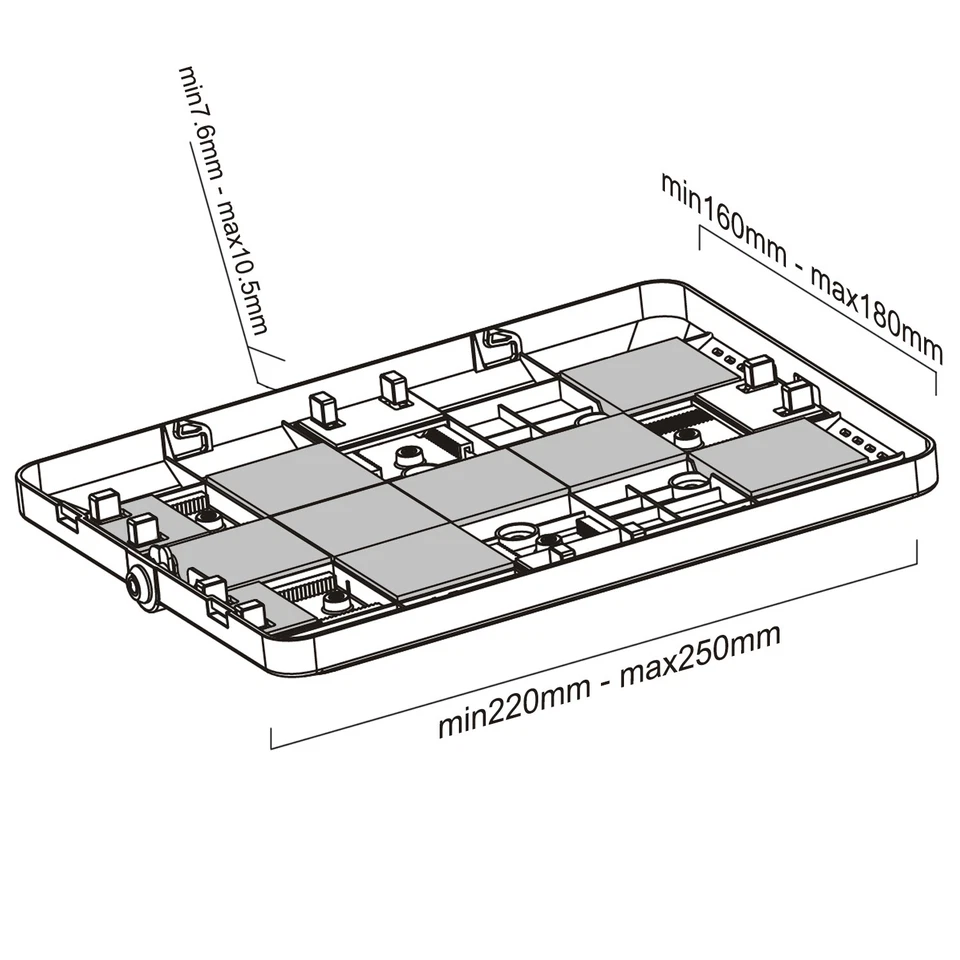 min7.6mm - max10.5mm

min160mm - max180mm

min220mm - max250mm