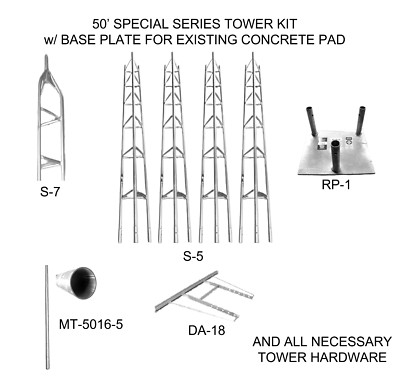 50' SPECIAL SERIES TOWER KIT
w/ BASE PLATE FOR EXISTING CONCRETE PAD

S-7

RP-1

S-5

MT-5016-5

DA-18

AND ALL NECESSARY TOWER HARDWARE