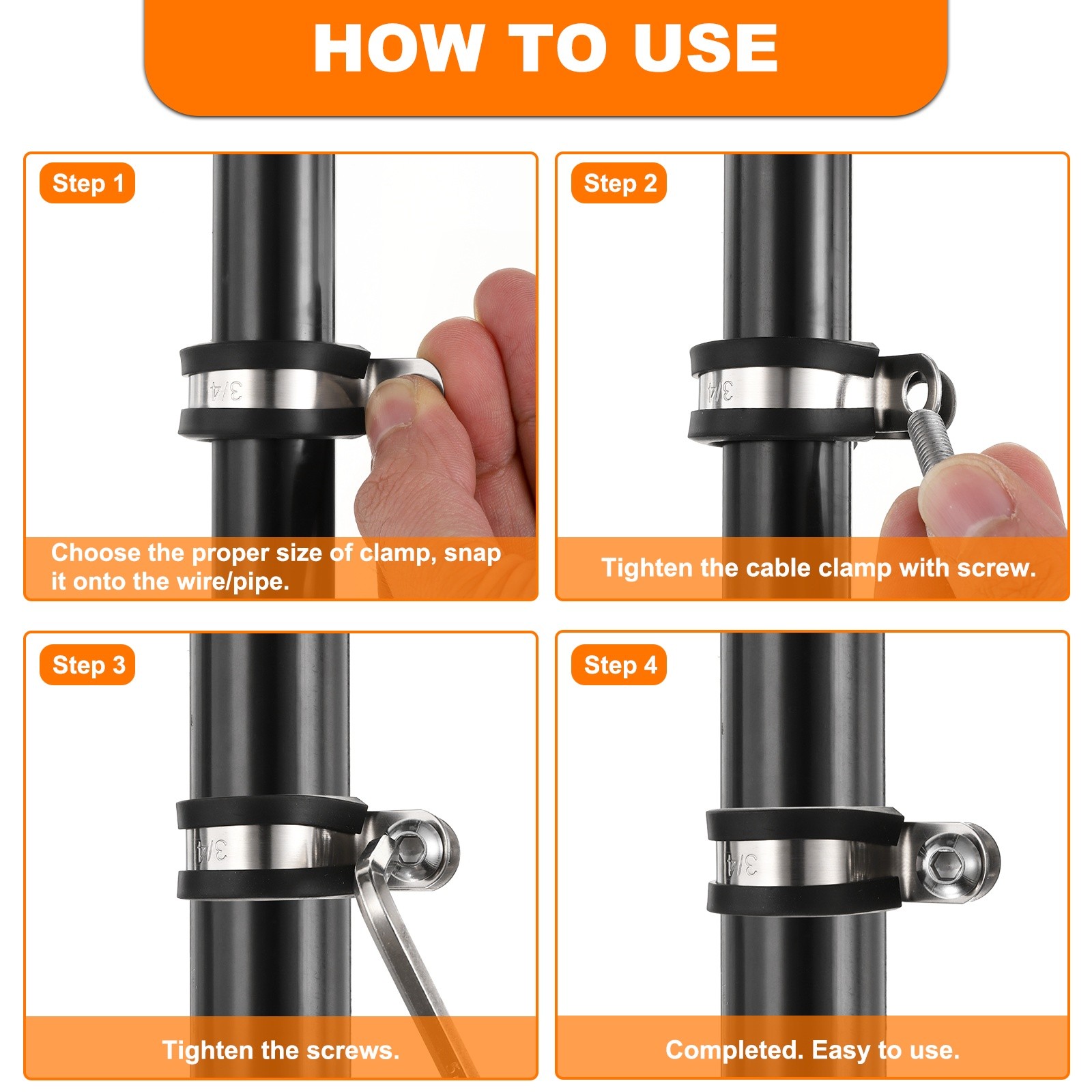 HOW TO USE

Step 1

3/4

Choose the proper size of clamp, snap it onto the wire/pipe.

Step 2

3/4

Tighten the cable clamp with screw.

Step 3

3/4

Tighten the screws.

Step 4

3/4

Completed. Easy to use.