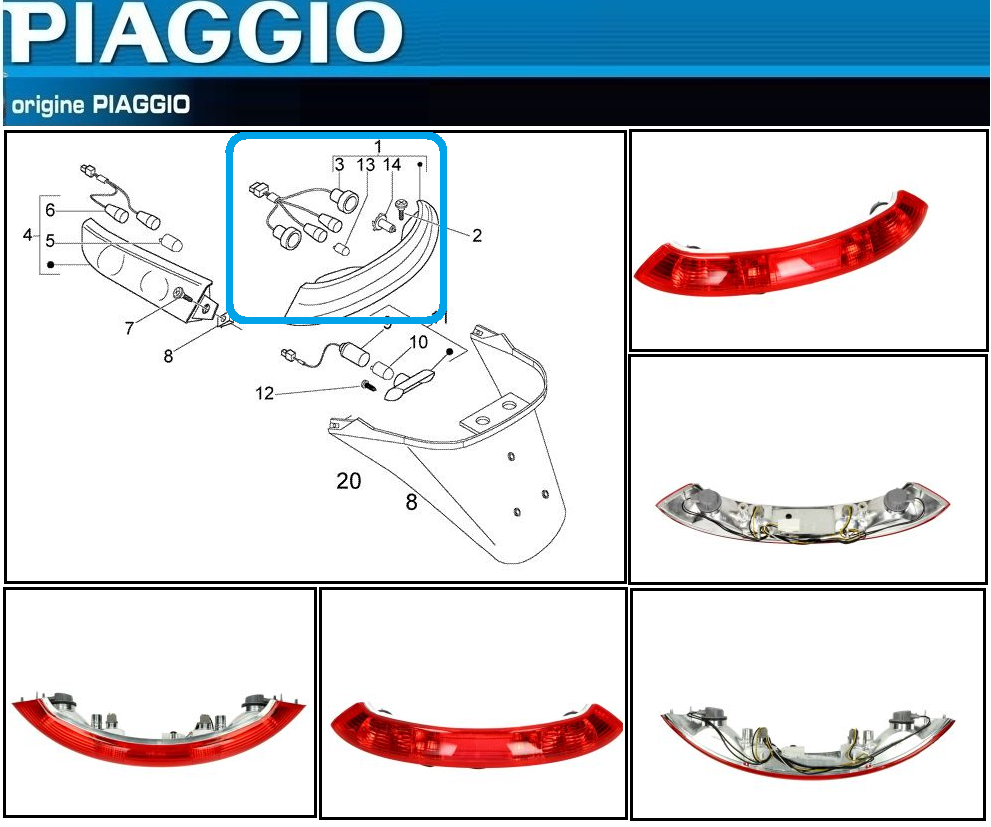 PIAGGIO

origine PIAGGIO

1
3 13 14
2
6
4
5
7
8
9
10
11
12
20
8