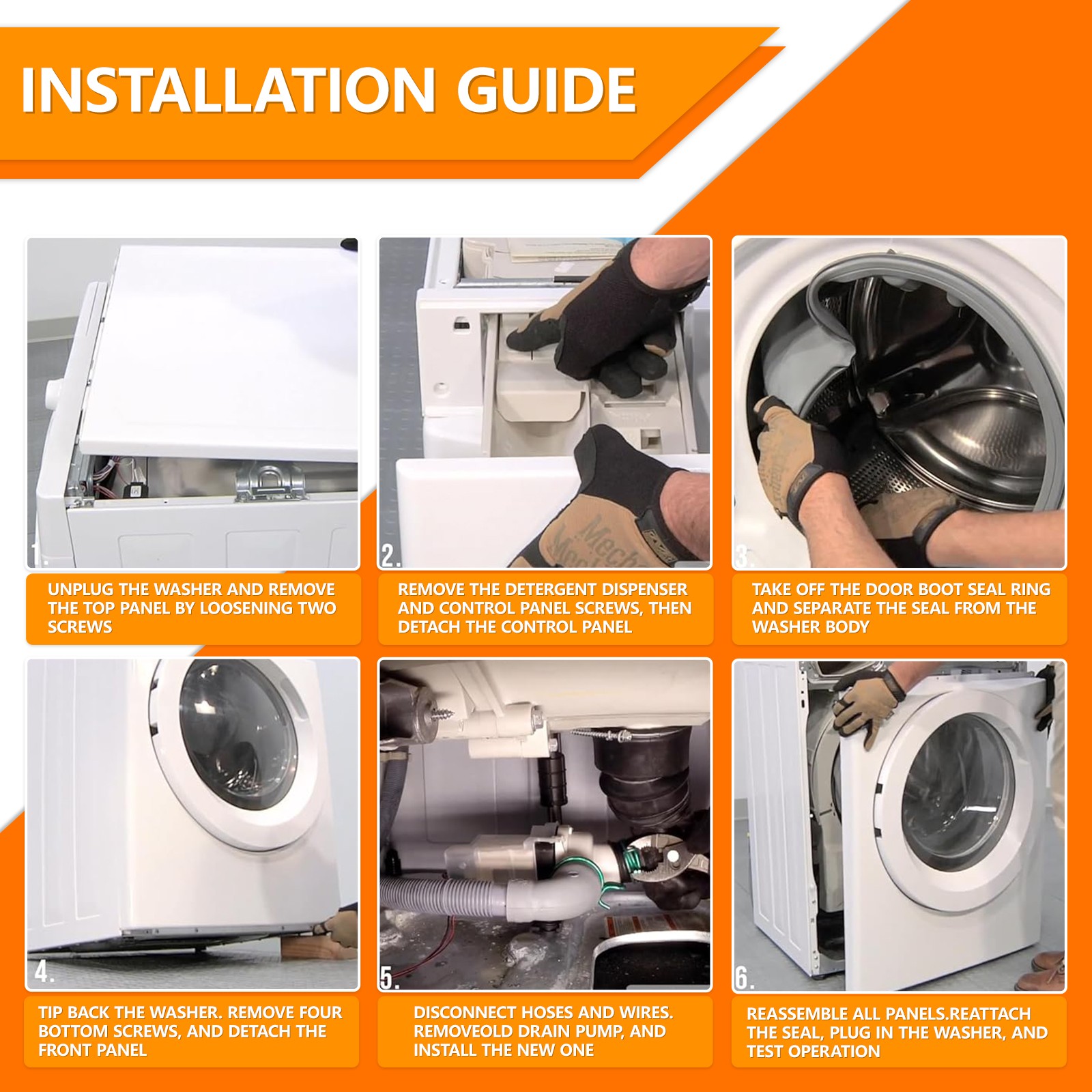 INSTALLATION GUIDE

1.

UNPLUG THE WASHER AND REMOVE THE TOP PANEL BY LOOSENING TWO SCREWS

2.

REMOVE THE DETERGENT DISPENSER AND CONTROL PANEL SCREWS, THEN DETACH THE CONTROL PANEL

3.

TAKE OFF THE DOOR BOOT SEAL RING AND SEPARATE THE SEAL FROM THE WASHER BODY

4.

TIP BACK THE WASHER. REMOVE FOUR BOTTOM SCREWS, AND DETACH THE FRONT PANEL

5.

DISCONNECT HOSES AND WIRES. REMOVEOLD DRAIN PUMP, AND INSTALL THE NEW ONE

6.

REASSEMBLE ALL PANELS.REATTACH THE SEAL, PLUG IN THE WASHER, AND TEST OPERATION