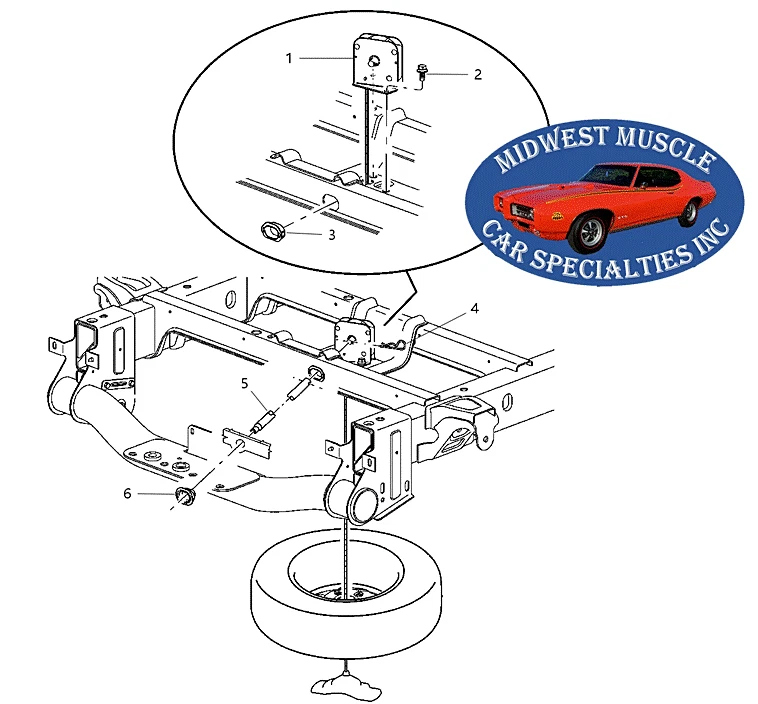 1
2
3
MIDWEST MUSCLE
CAR SPECIALTIES INC
4
5
6