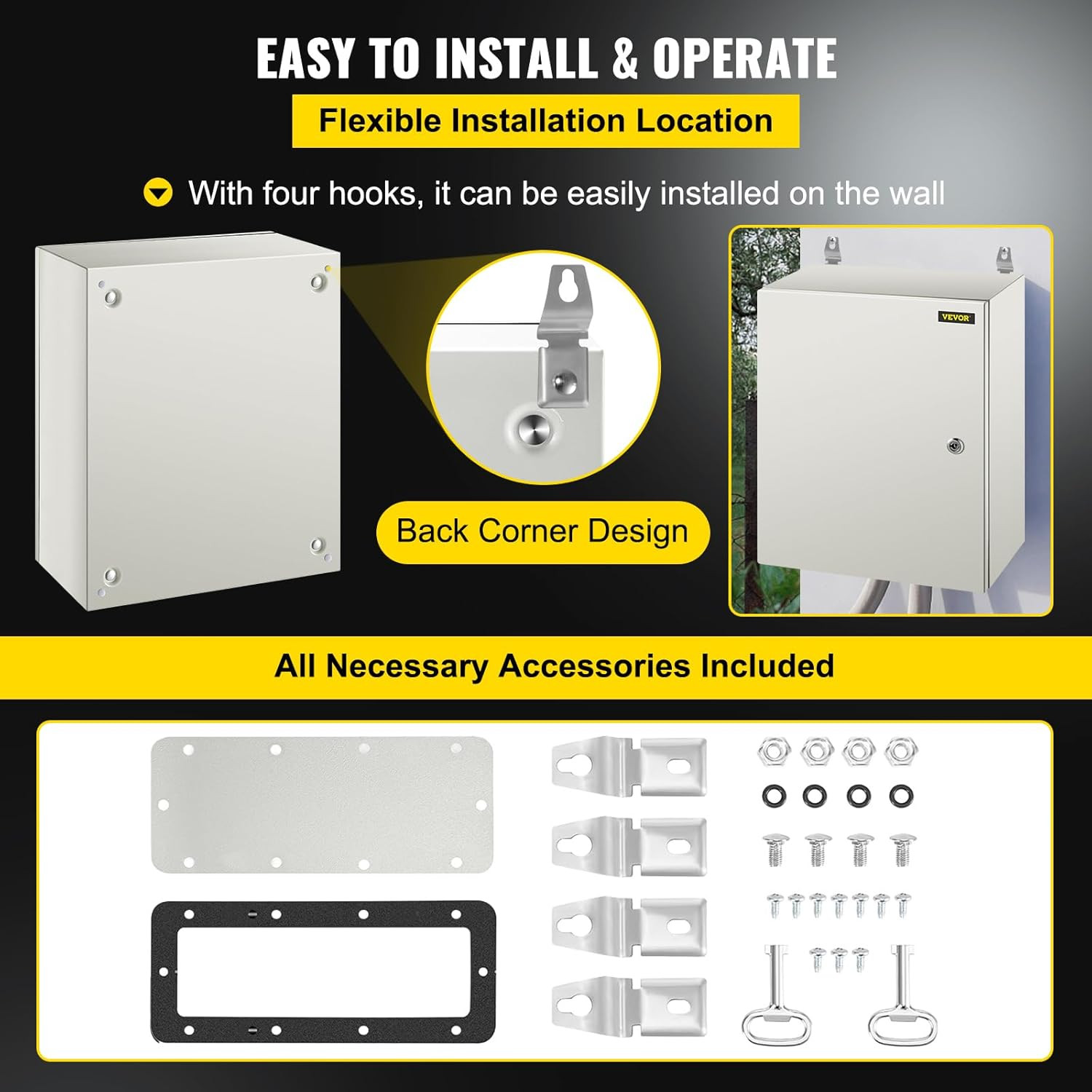 EASY TO INSTALL & OPERATE

Flexible Installation Location

With four hooks, it can be easily installed on the wall

Back Corner Design

VEVOR

All Necessary Accessories Included