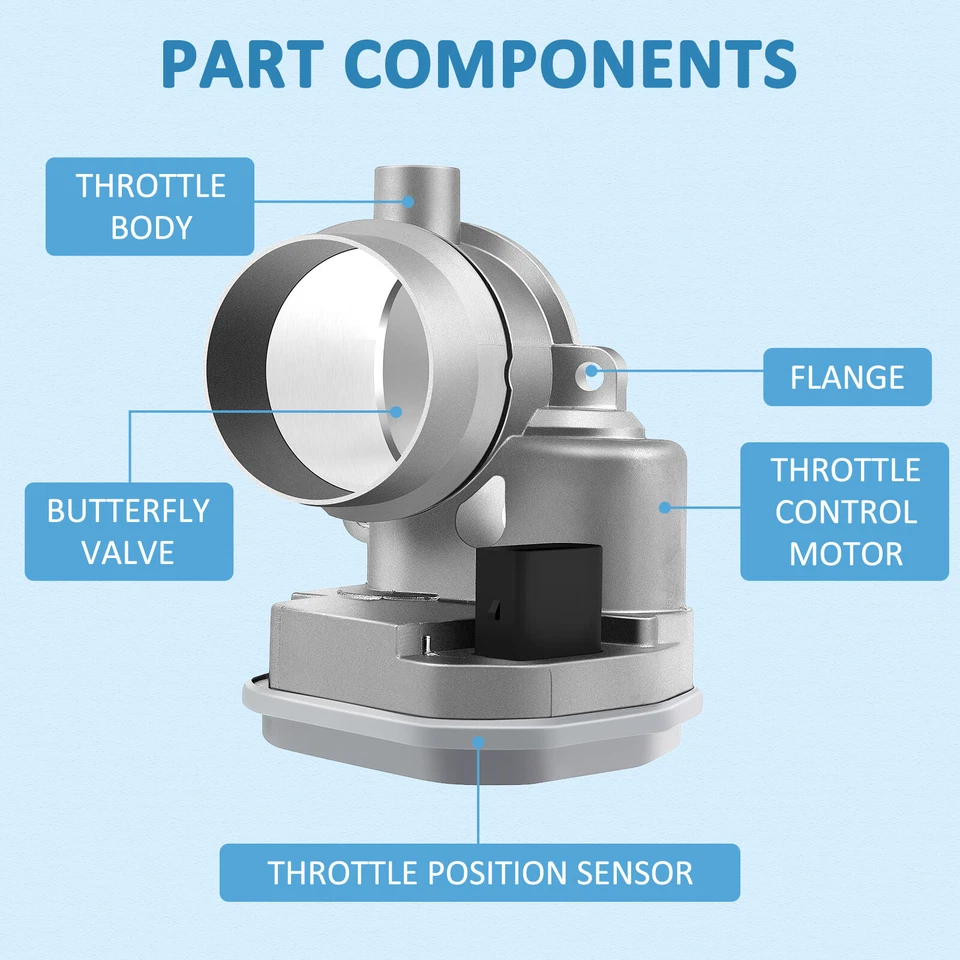 PART COMPONENTS

THROTTLE BODY

FLANGE

BUTTERFLY VALVE

THROTTLE CONTROL MOTOR

THROTTLE POSITION SENSOR