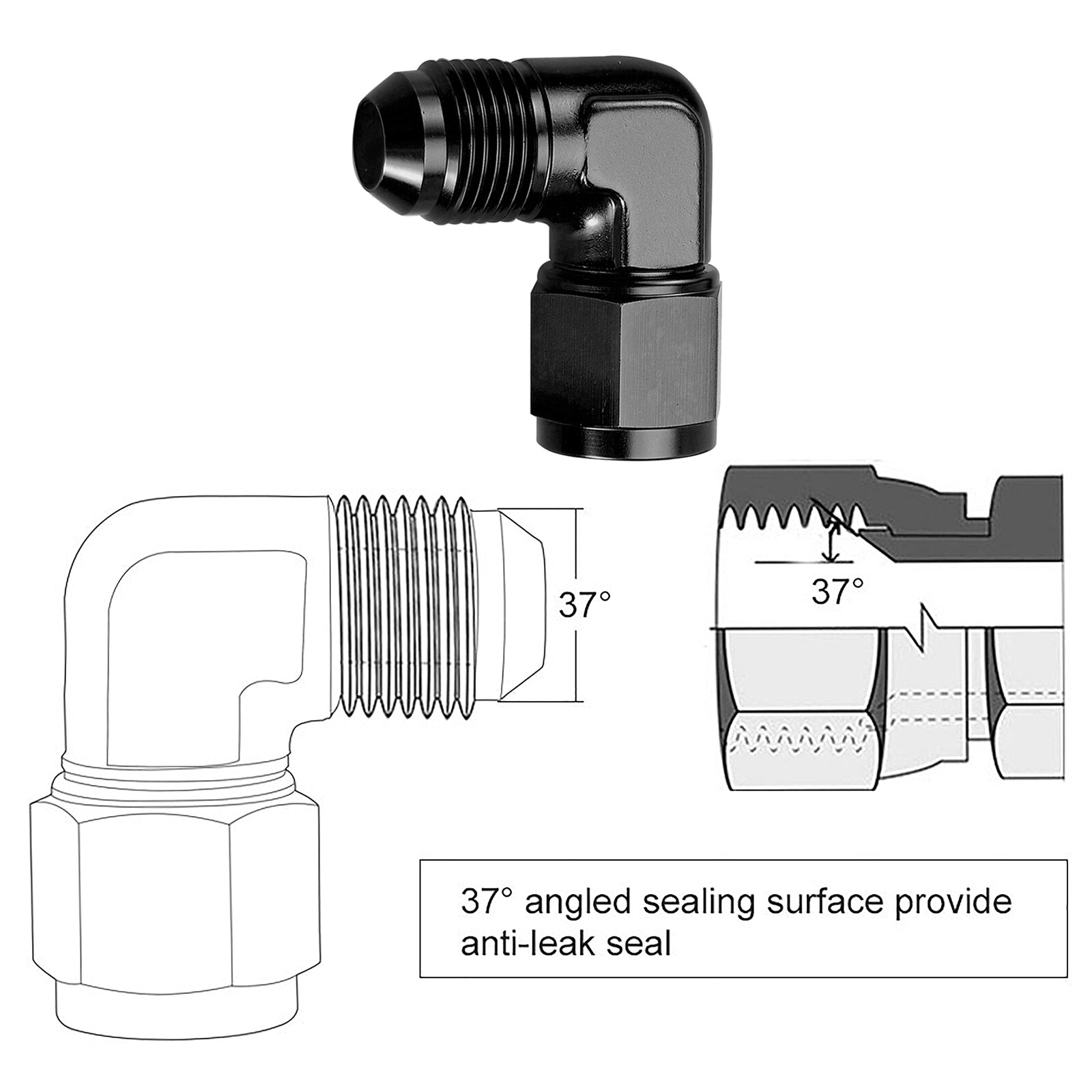 37°

37°

37° angled sealing surface provide anti-leak seal