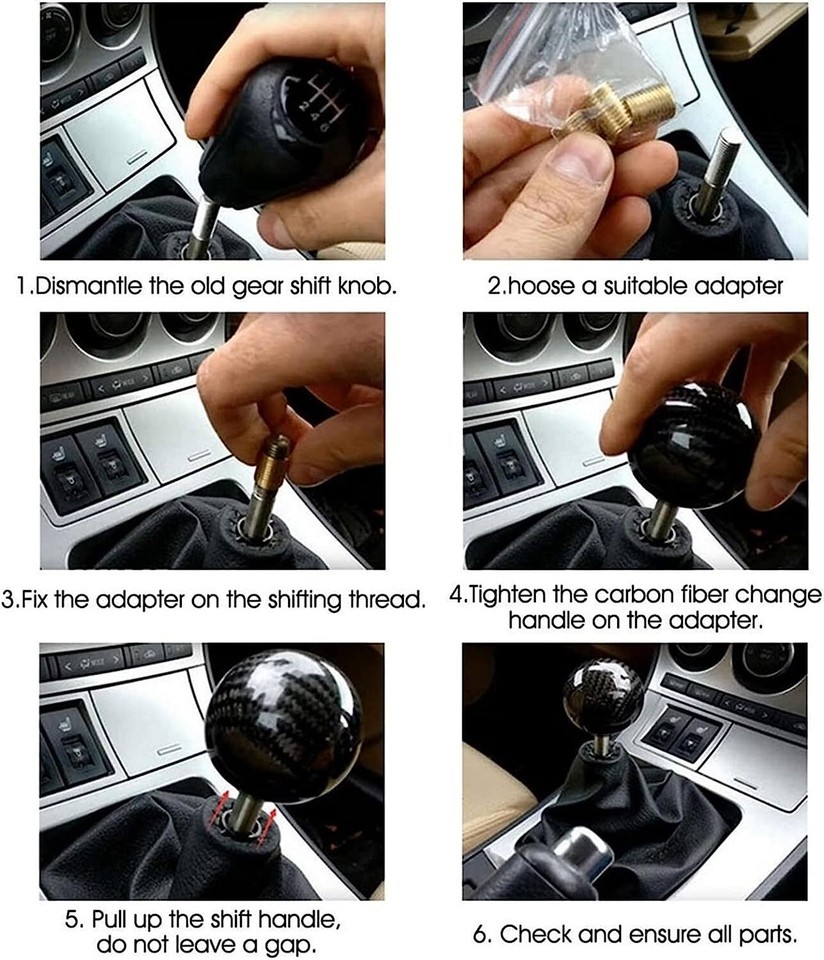 1.Dismantle the old gear shift knob.

2.hoose a suitable adapter

3.Fix the adapter on the shifting thread.

4.Tighten the carbon fiber change handle on the adapter.

5. Pull up the shift handle, do not leave a gap.

6. Check and ensure all parts.