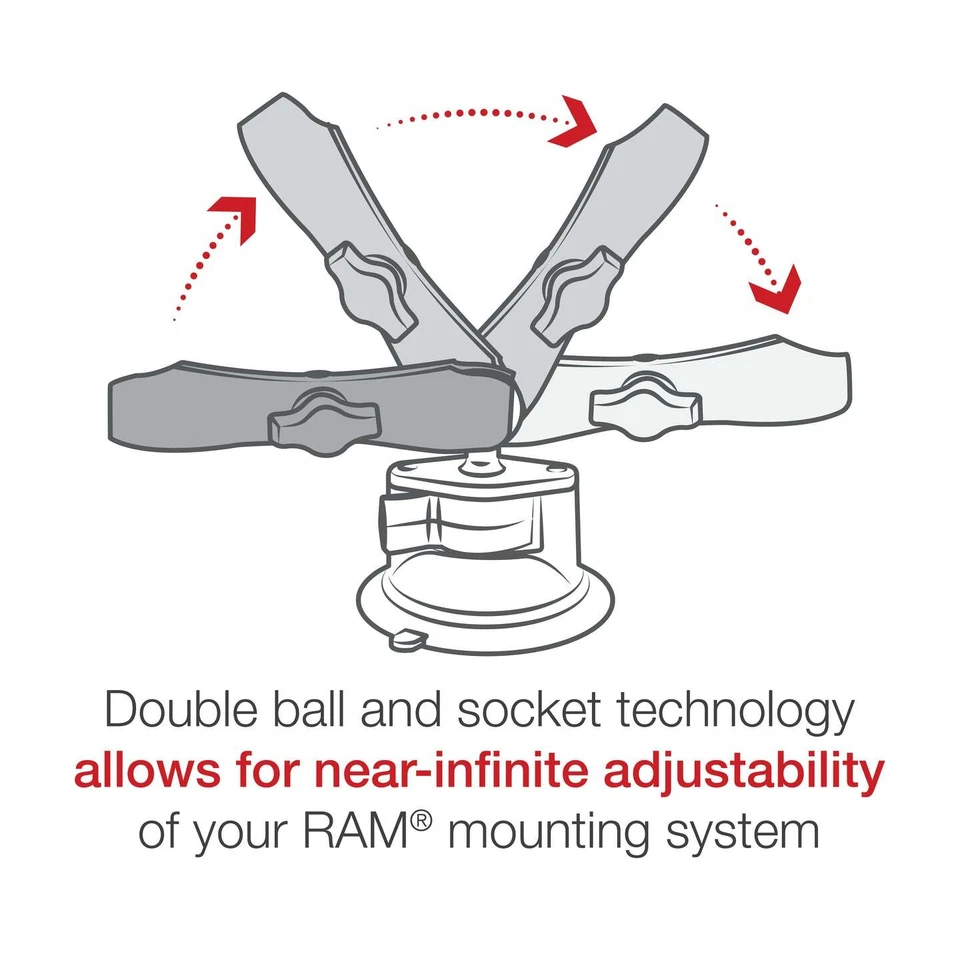 Double ball and socket technology
allows for near-infinite adjustability
of your RAM® mounting system