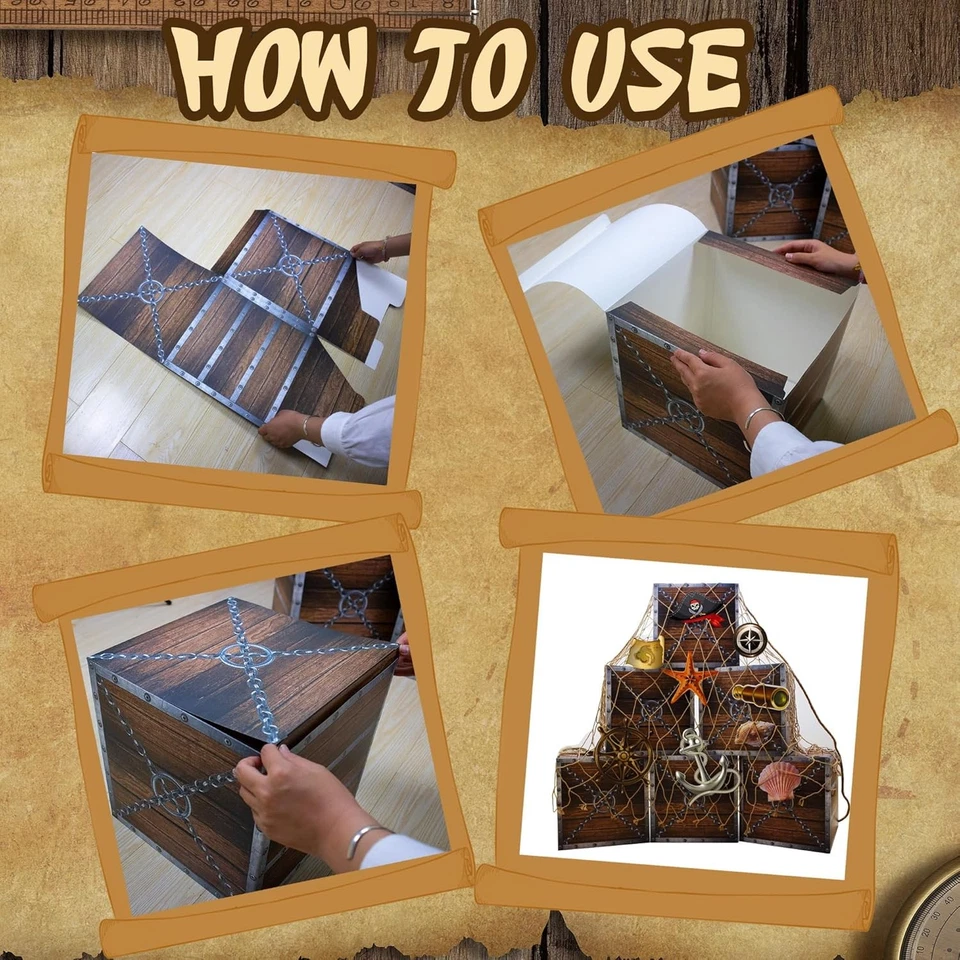 HOW TO USE