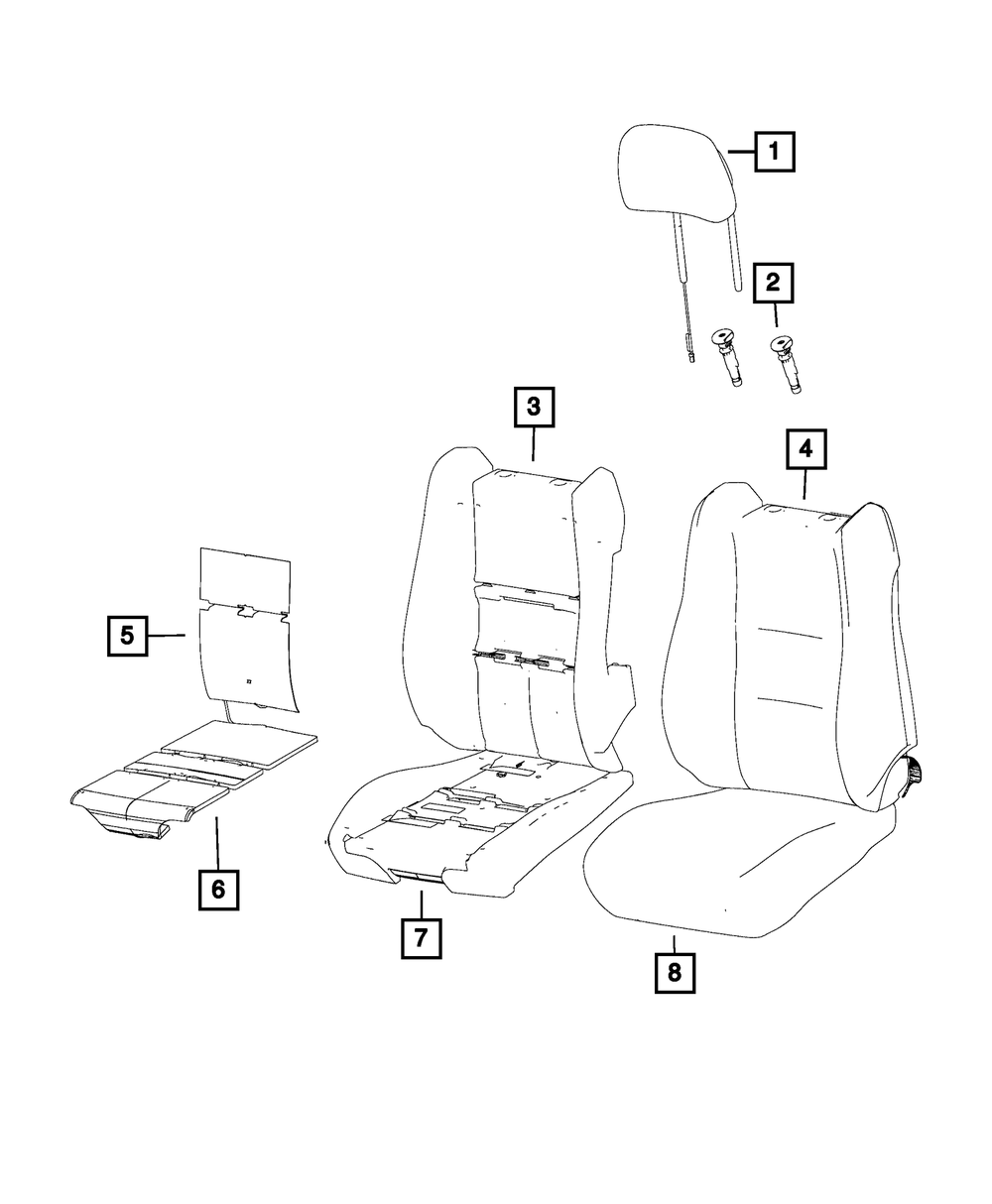 1
2
3
4
5
6
7
8