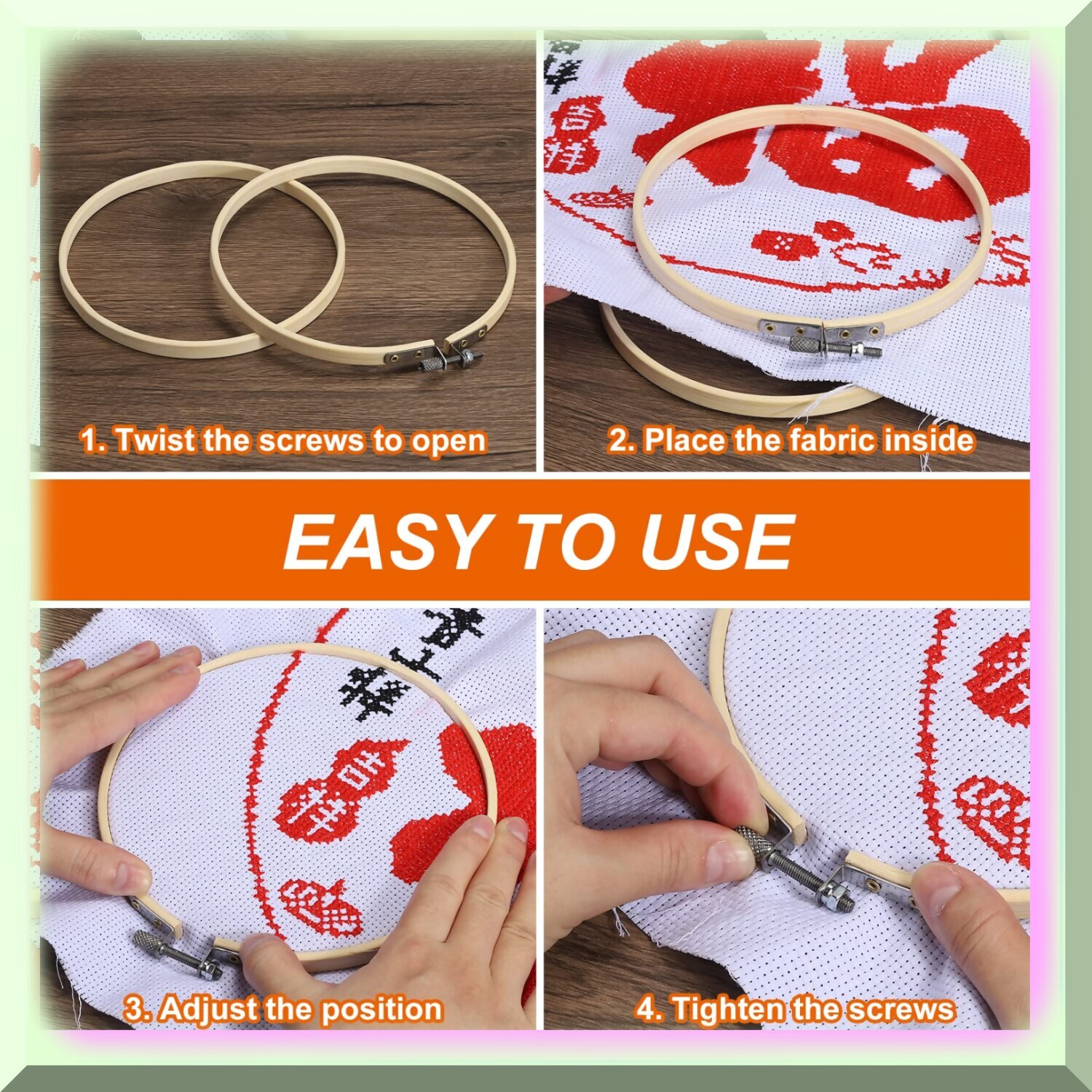 1. Twist the screws to open

2. Place the fabric inside

EASY TO USE

3. Adjust the position

4. Tighten the screws