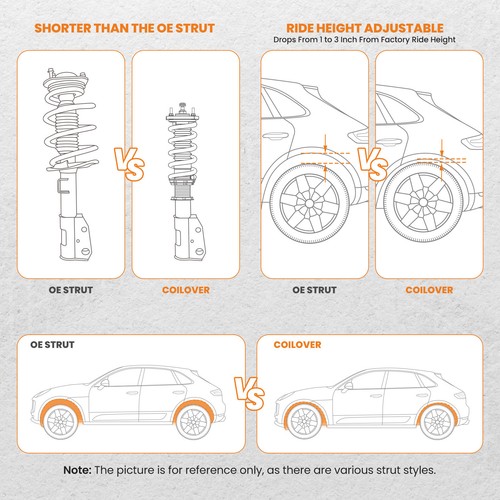 SHORTER THAN THE OE STRUT

VS

OE STRUT

COILOVER

RIDE HEIGHT ADJUSTABLE

Drops From 1 to 3 Inch From Factory Ride Height

VS

OE STRUT

COILOVER

OE STRUT

VS

COILOVER

Note: The picture is for reference only, as there are various strut styles.