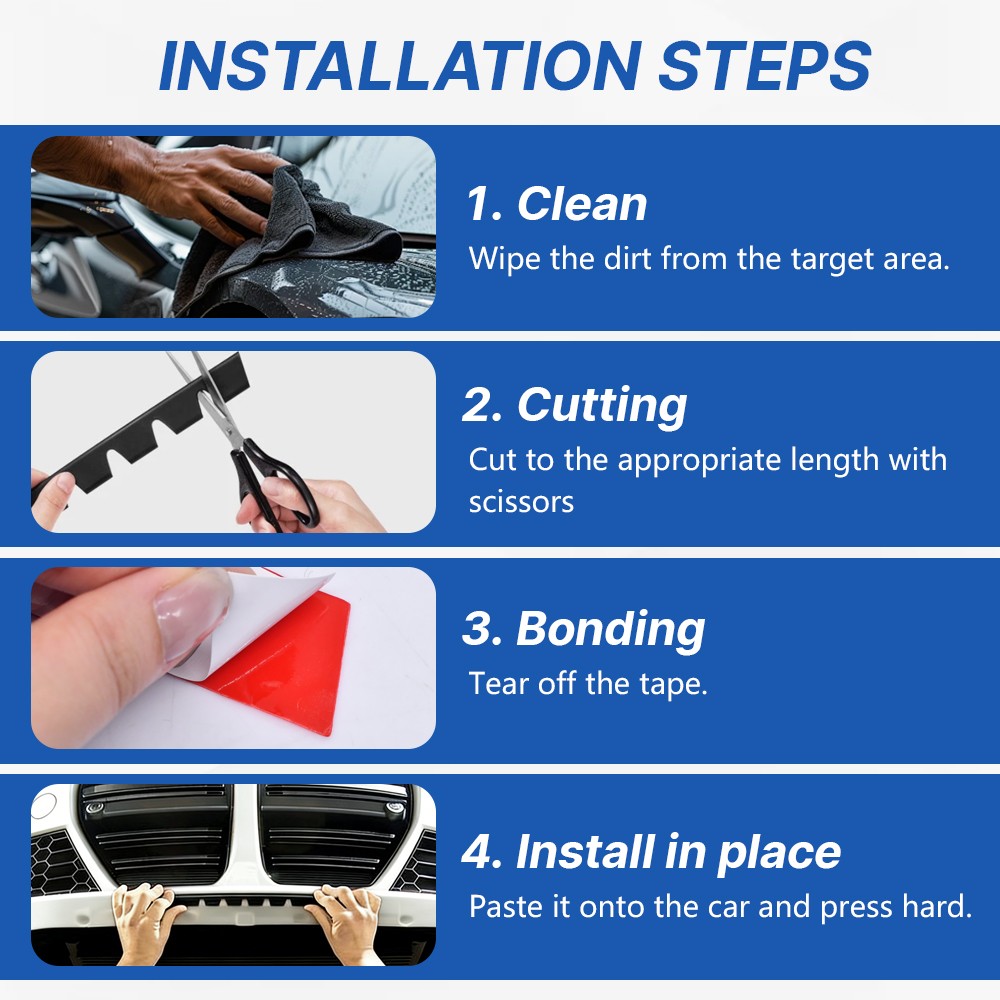 INSTALLATION STEPS

1. Clean
Wipe the dirt from the target area.

2. Cutting
Cut to the appropriate length with scissors

3. Bonding
Tear off the tape.

4. Install in place
Paste it onto the car and press hard.