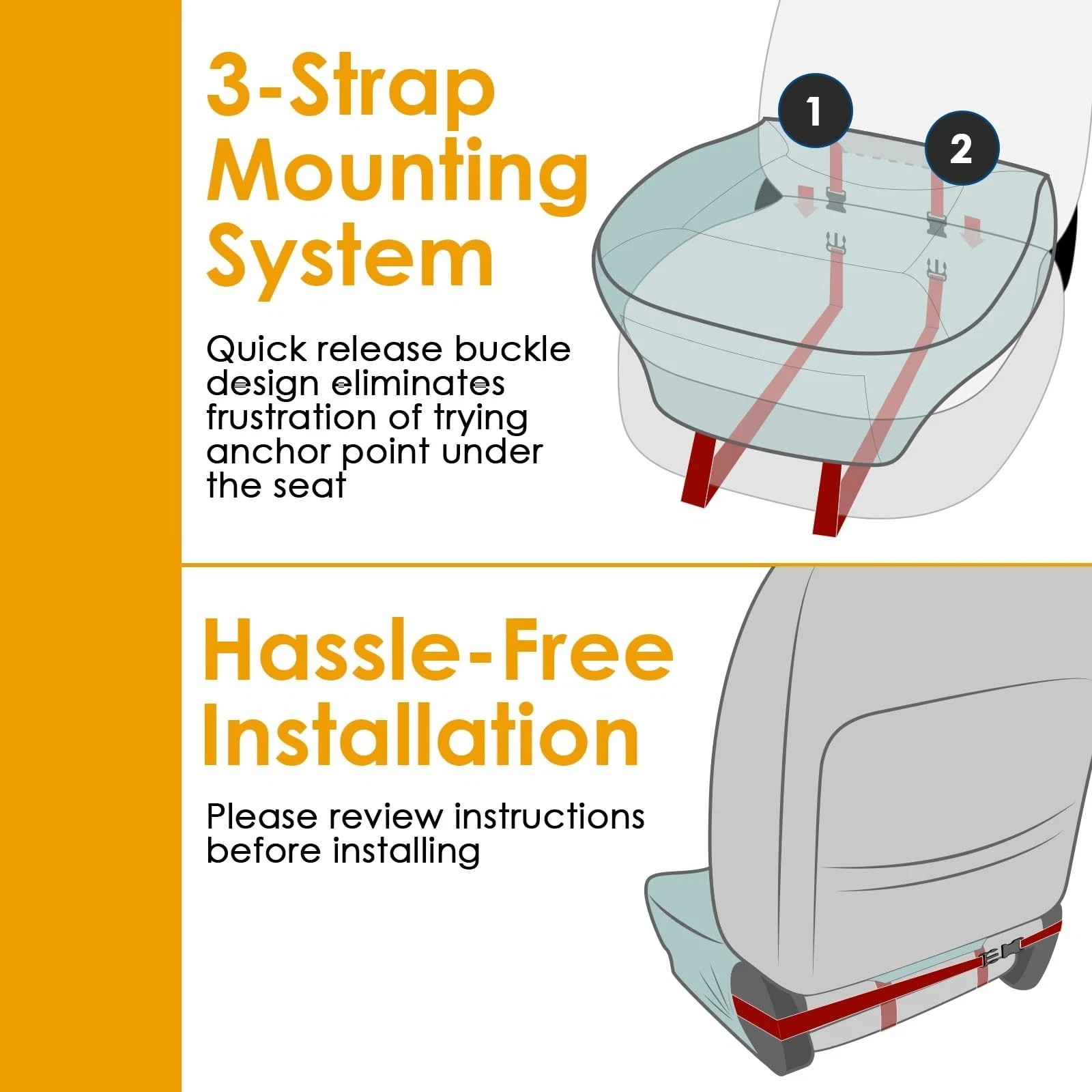 3-Strap Mounting System

Quick release buckle design eliminates frustration of trying anchor point under the seat

1

2

Hassle-Free Installation

Please review instructions before installing